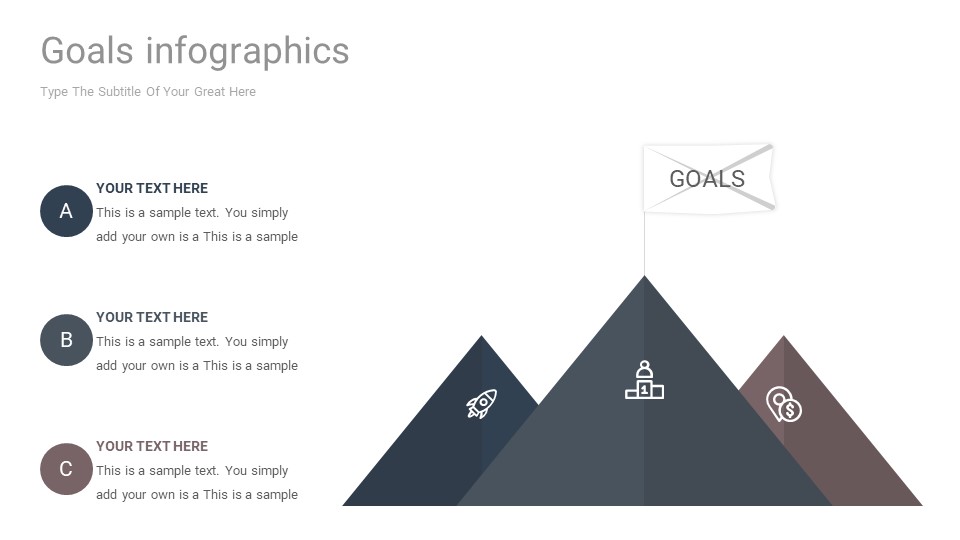 Goals infographics

Type The Subtitle Of Your Great Here

A
YOUR TEXT HERE
This is a sample text. You simply add your own is a This is a sample

B
YOUR TEXT HERE
This is a sample text. You simply add your own is a This is a sample

C
YOUR TEXT HERE
This is a sample text. You simply add your own is a This is a sample

GOALS

1