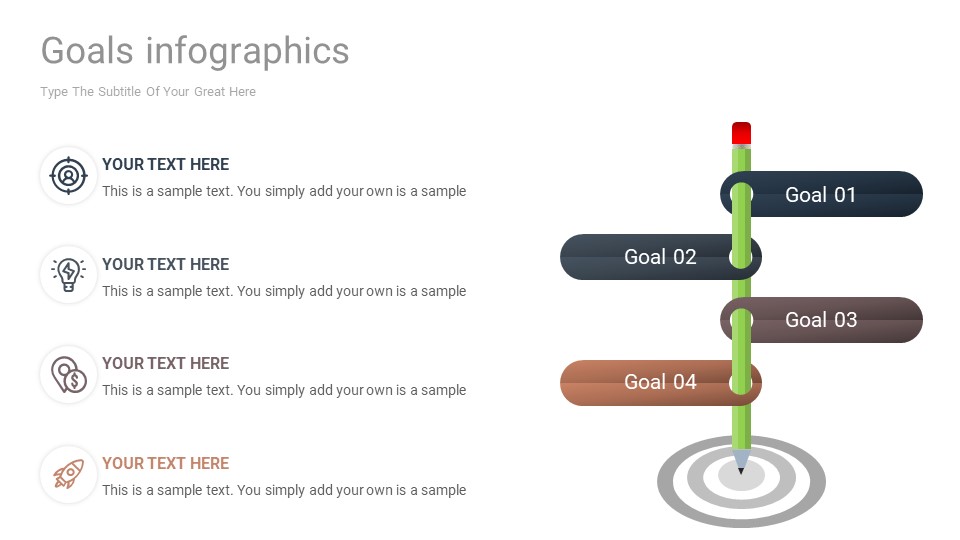 Goals infographics

Type The Subtitle Of Your Great Here

YOUR TEXT HERE
This is a sample text. You simply add your own is a sample

YOUR TEXT HERE
This is a sample text. You simply add your own is a sample

YOUR TEXT HERE
This is a sample text. You simply add your own is a sample

YOUR TEXT HERE
This is a sample text. You simply add your own is a sample

Goal 01

Goal 02

Goal 03

Goal 04