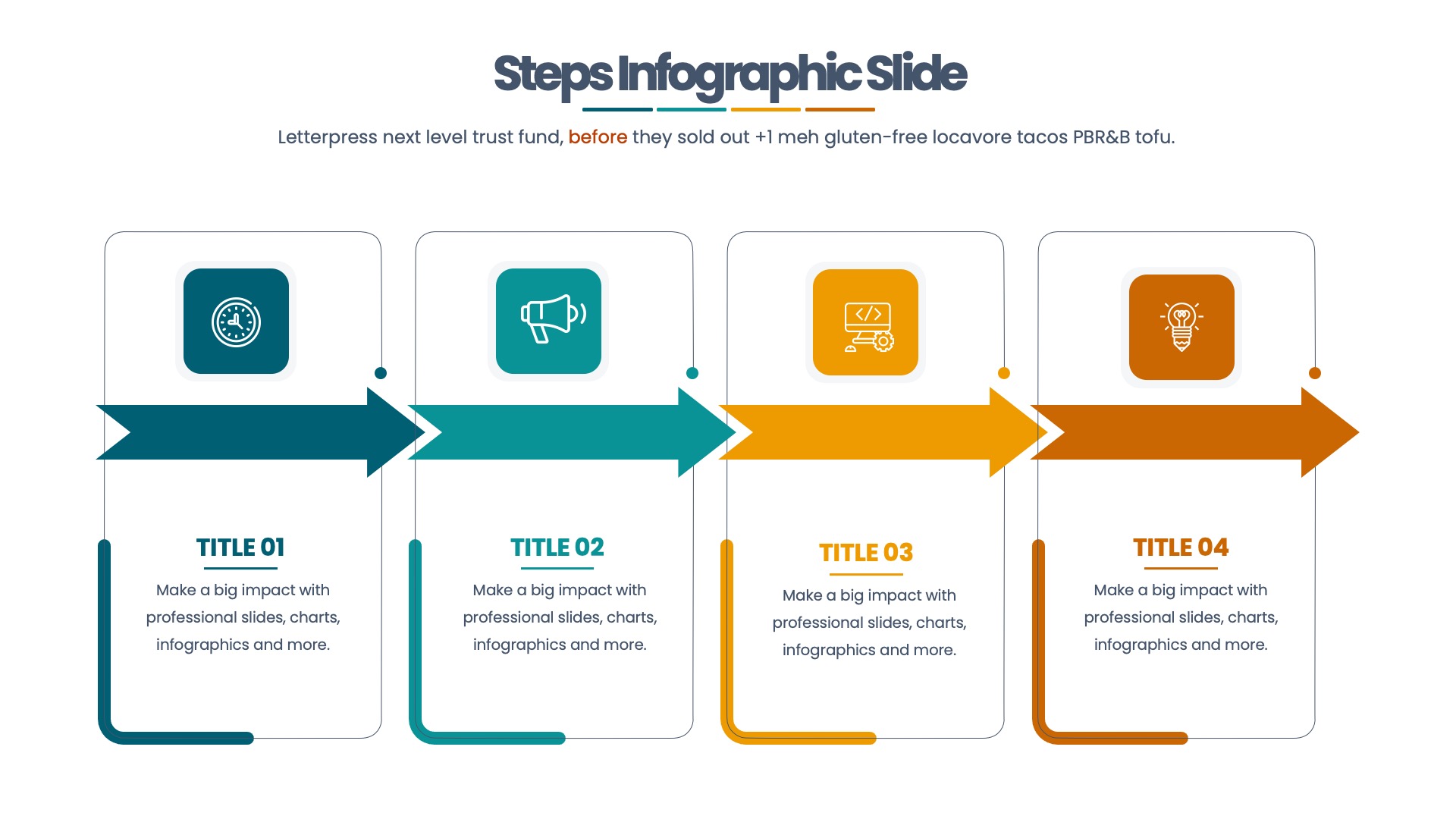 Steps Infographic Slide

Letterpress next level trust fund, before they sold out +1 meh gluten-free locavore tacos PBR&B tofu.

TITLE 01

Make a big impact with professional slides, charts, infographics and more.

TITLE 02

Make a big impact with professional slides, charts, infographics and more.

TITLE 03

Make a big impact with professional slides, charts, infographics and more.

TITLE 04

Make a big impact with professional slides, charts, infographics and more.