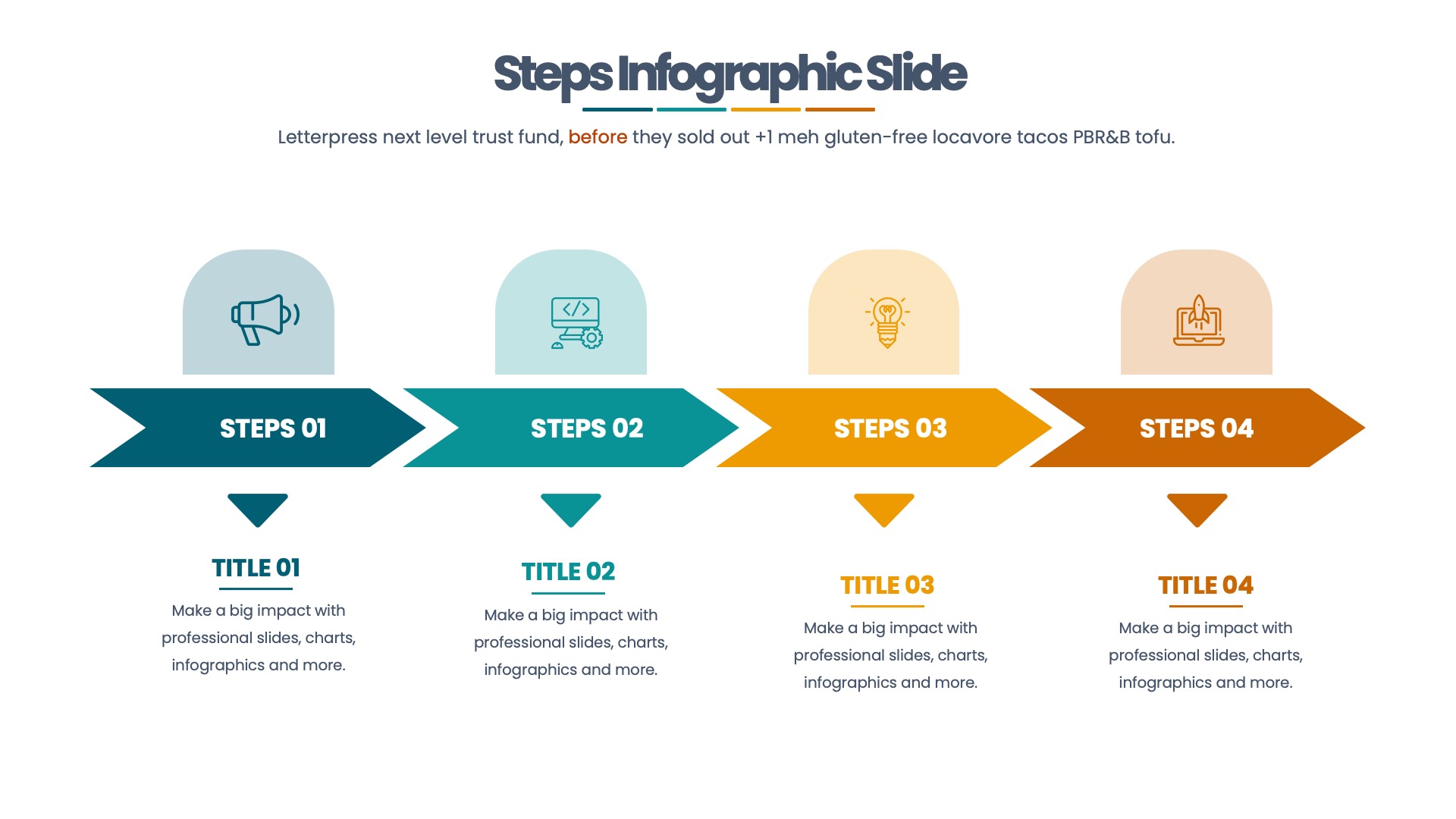 Steps Infographic Slide

Letterpress next level trust fund, before they sold out +1 meh gluten-free locavore tacos PBR&B tofu.

STEPS 01

STEPS 02

STEPS 03

STEPS 04

TITLE 01

Make a big impact with professional slides, charts, infographics and more.

TITLE 02

Make a big impact with professional slides, charts, infographics and more.

TITLE 03

Make a big impact with professional slides, charts, infographics and more.

TITLE 04

Make a big impact with professional slides, charts, infographics and more.