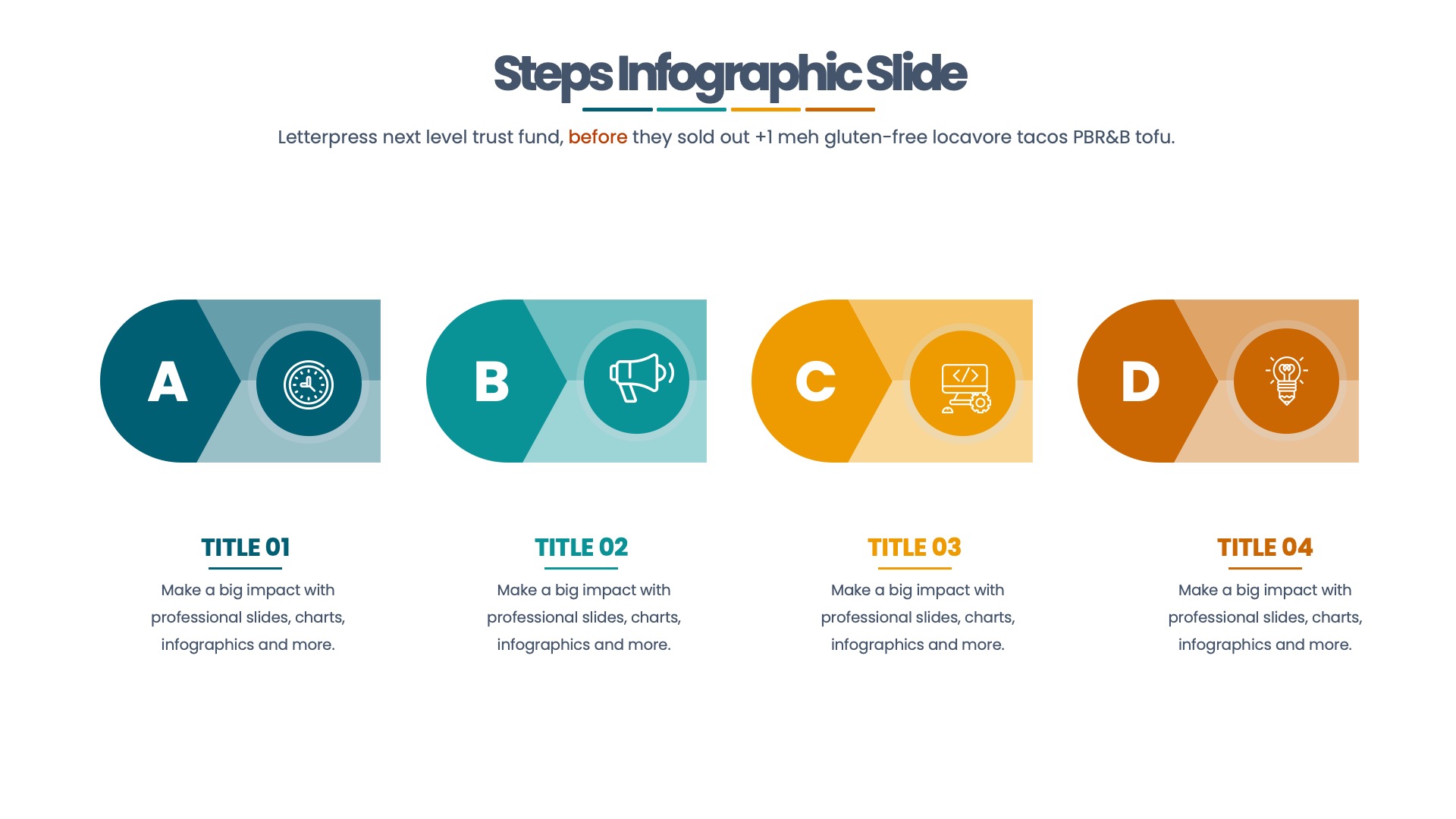 Steps Infographic Slide

Letterpress next level trust fund, before they sold out +1 meh gluten-free locavore tacos PBR&B tofu.

A

B

C

D

TITLE 01

Make a big impact with professional slides, charts, infographics and more.

TITLE 02

Make a big impact with professional slides, charts, infographics and more.

TITLE 03

Make a big impact with professional slides, charts, infographics and more.

TITLE 04

Make a big impact with professional slides, charts, infographics and more.