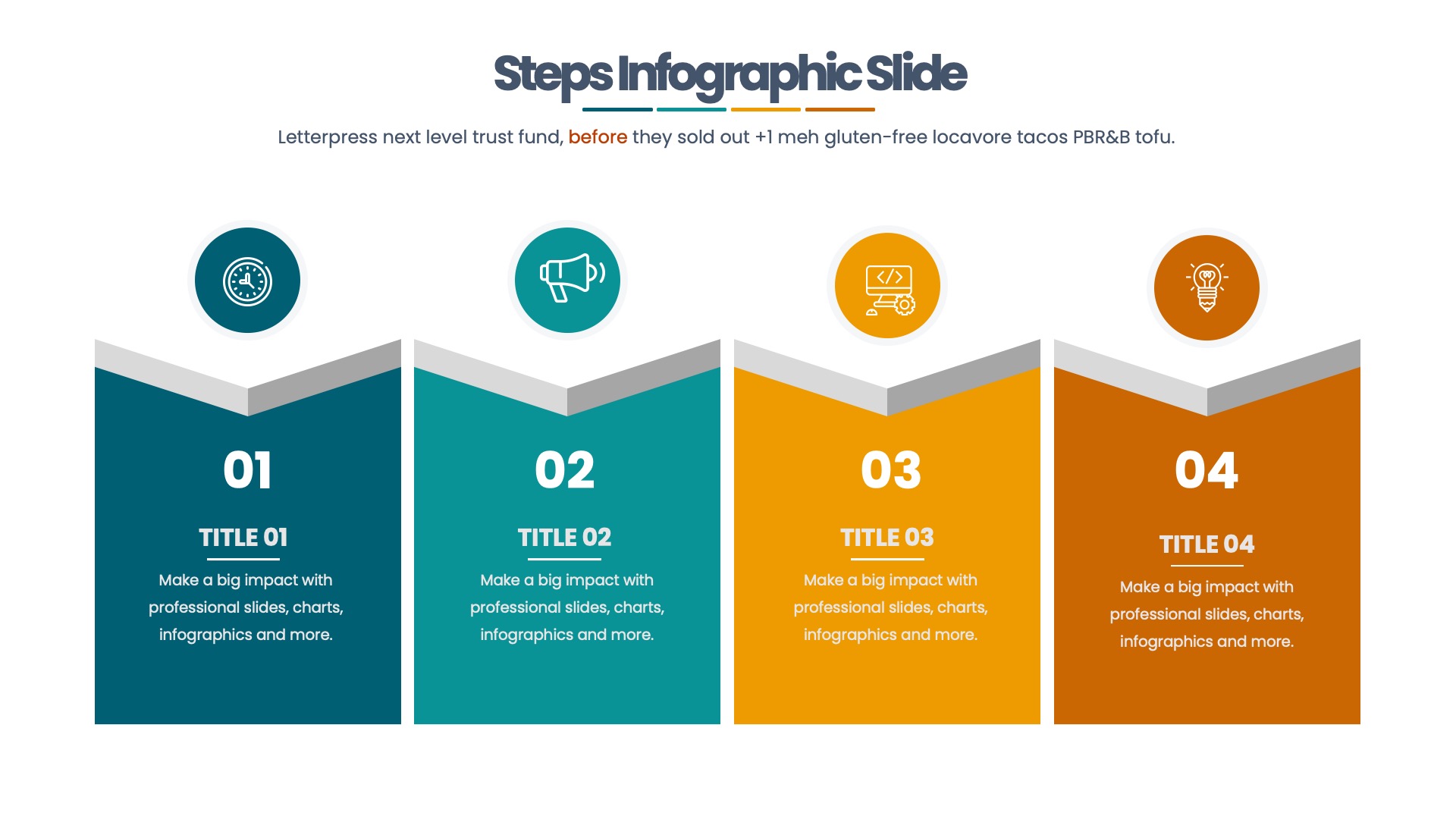 Steps Infographic Slide

Letterpress next level trust fund, before they sold out +1 meh gluten-free locavore tacos PBR&B tofu.

01

TITLE 01

Make a big impact with professional slides, charts, infographics and more.

02

TITLE 02

Make a big impact with professional slides, charts, infographics and more.

03

TITLE 03

Make a big impact with professional slides, charts, infographics and more.

04

TITLE 04

Make a big impact with professional slides, charts, infographics and more.