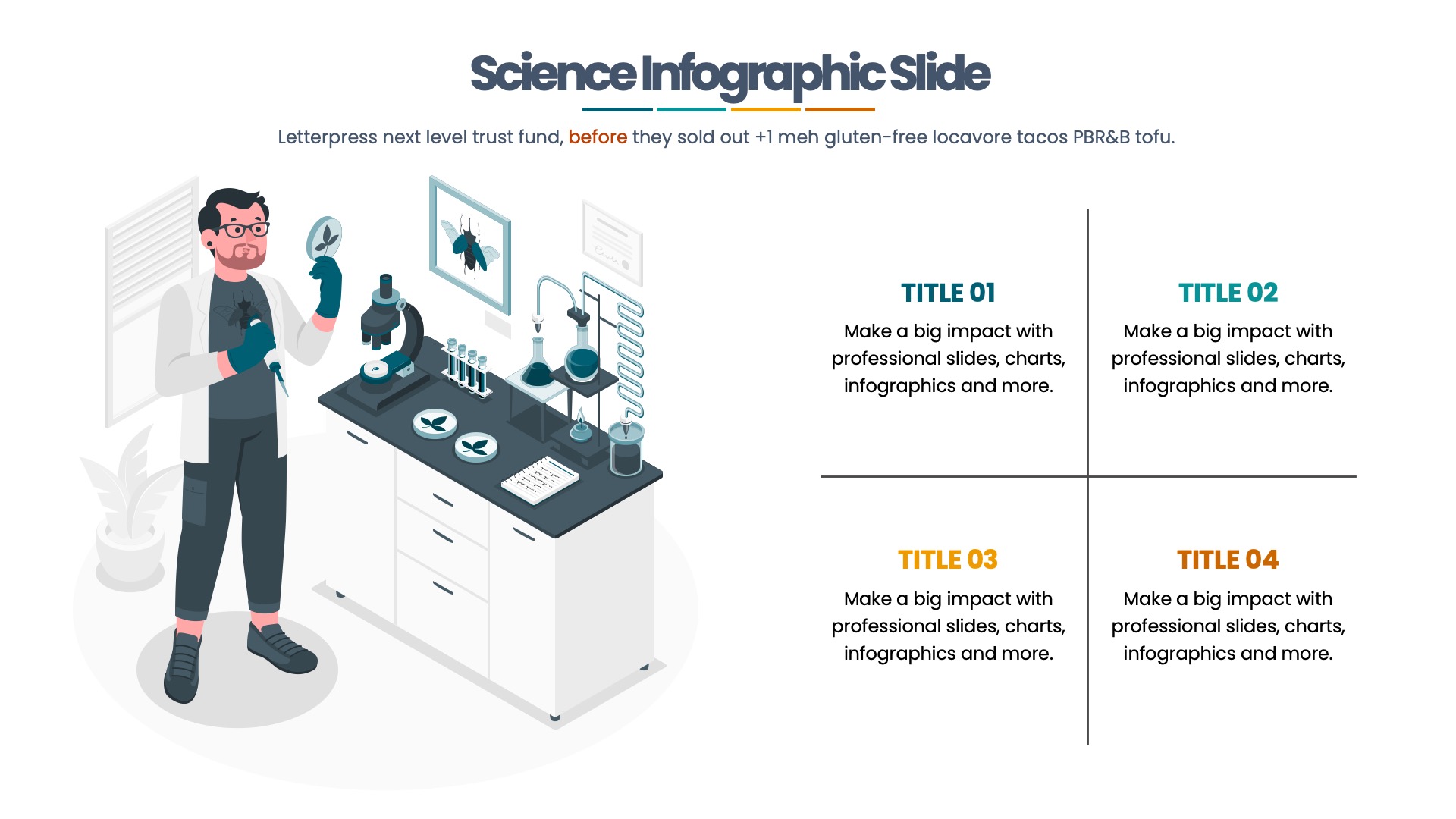 Science Infographic Slide

Letterpress next level trust fund, before they sold out +1 meh gluten-free locavore tacos PBR&B tofu.

TITLE 01
Make a big impact with professional slides, charts, infographics and more.

TITLE 02
Make a big impact with professional slides, charts, infographics and more.

TITLE 03
Make a big impact with professional slides, charts, infographics and more.

TITLE 04
Make a big impact with professional slides, charts, infographics and more.