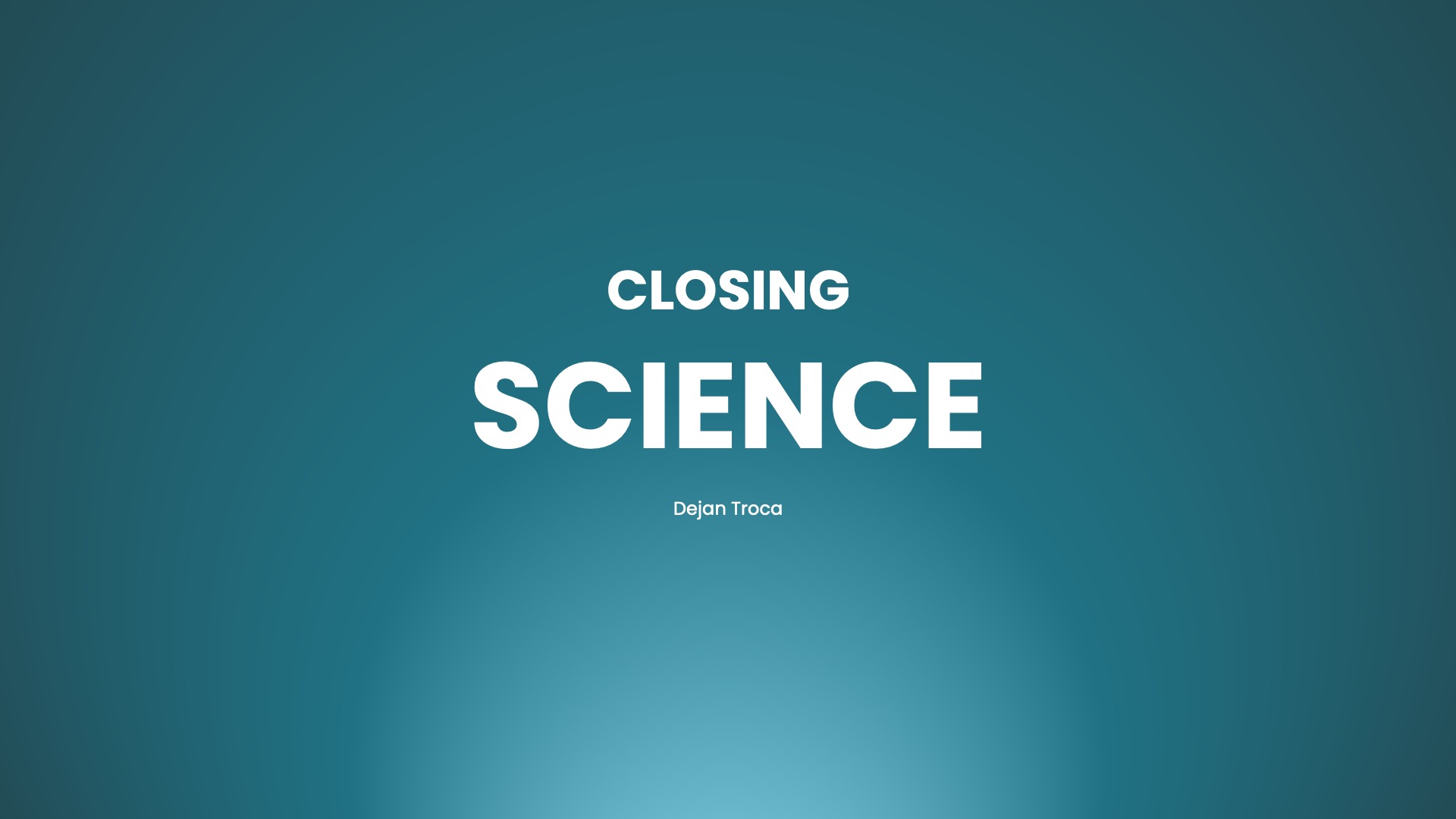 CLOSING

SCIENCE

Dejan Troca