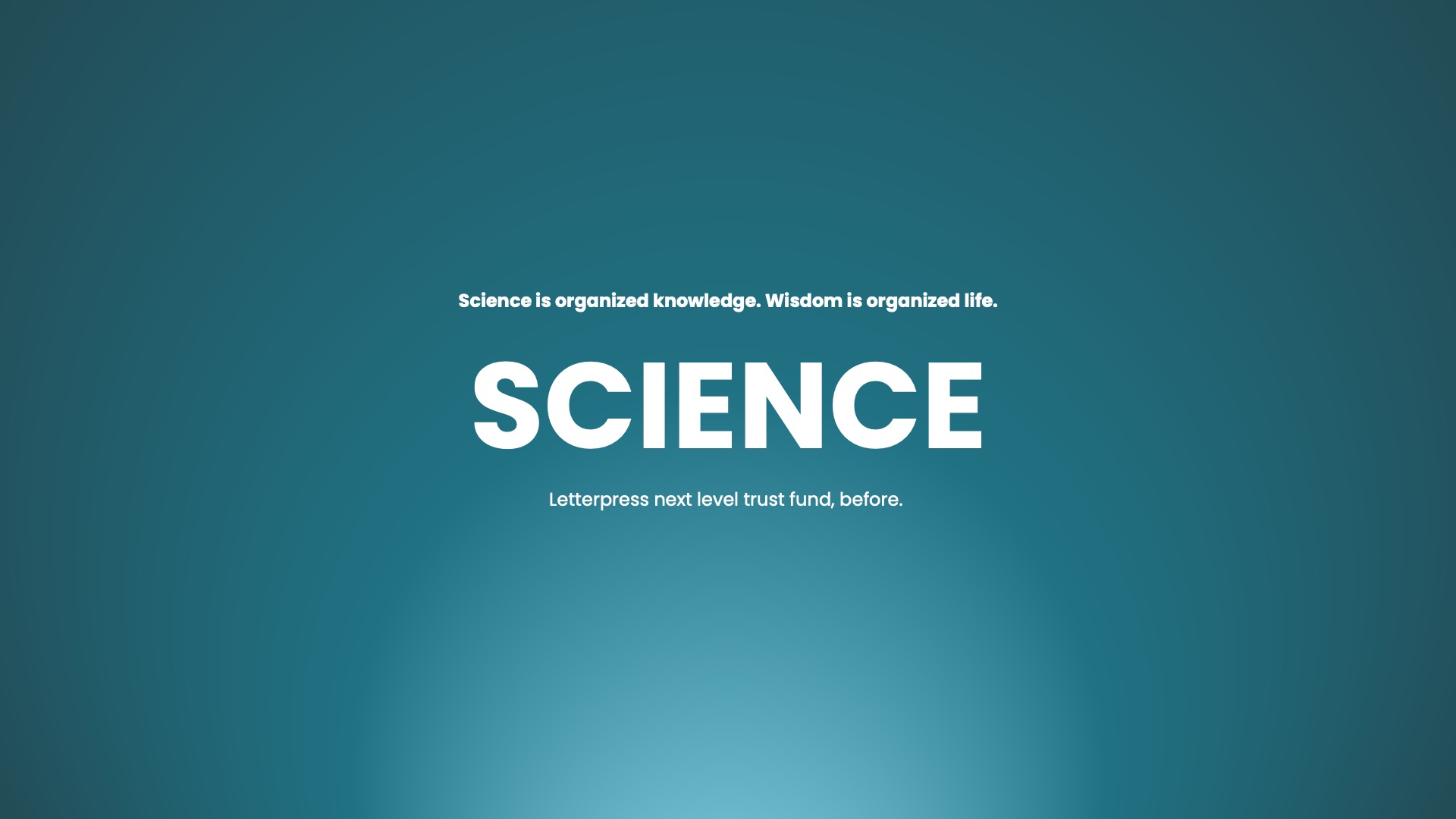 Science is organized knowledge. Wisdom is organized life.

SCIENCE

Letterpress next level trust fund, before.