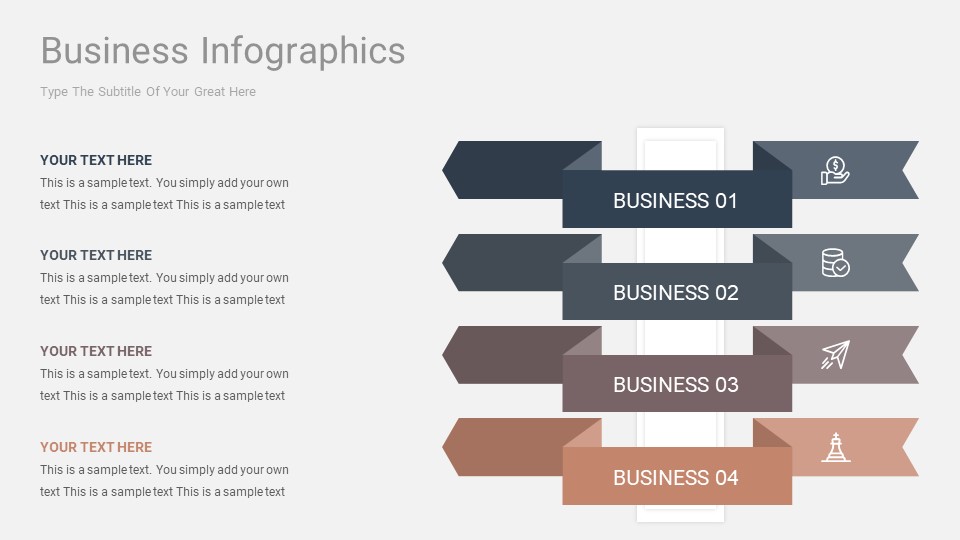 Business Infographics

Type The Subtitle Of Your Great Here

YOUR TEXT HERE

This is a sample text. You simply add your own text This is a sample text This is a sample text

YOUR TEXT HERE

This is a sample text. You simply add your own text This is a sample text This is a sample text

YOUR TEXT HERE

This is a sample text. You simply add your own text This is a sample text This is a sample text

YOUR TEXT HERE

This is a sample text. You simply add your own text This is a sample text This is a sample text

BUSINESS 01

BUSINESS 02

BUSINESS 03

BUSINESS 04