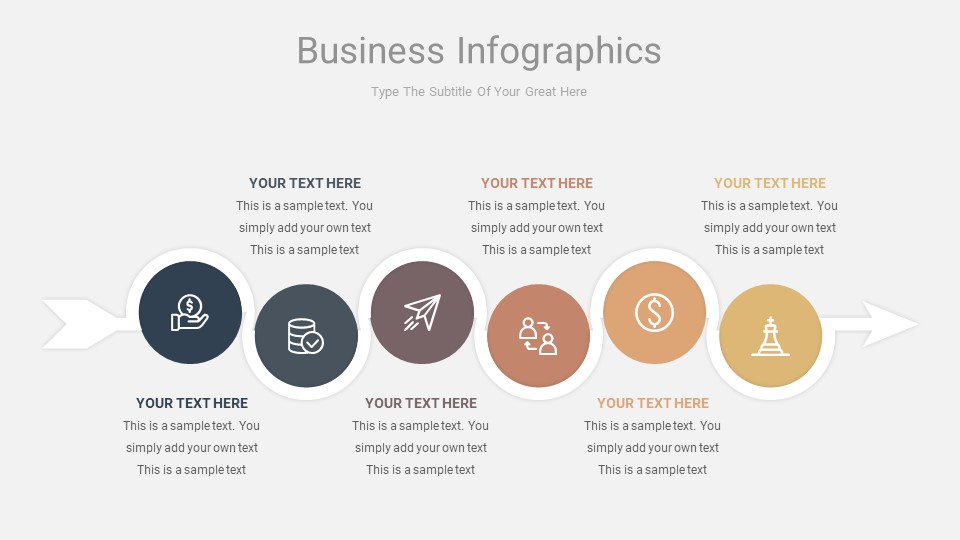 Business Infographics

Type The Subtitle Of Your Great Here

YOUR TEXT HERE
This is a sample text. You simply add your own text This is a sample text

YOUR TEXT HERE
This is a sample text. You simply add your own text This is a sample text

YOUR TEXT HERE
This is a sample text. You simply add your own text This is a sample text

YOUR TEXT HERE
This is a sample text. You simply add your own text This is a sample text

YOUR TEXT HERE
This is a sample text. You simply add your own text This is a sample text

YOUR TEXT HERE
This is a sample text. You simply add your own text This is a sample text