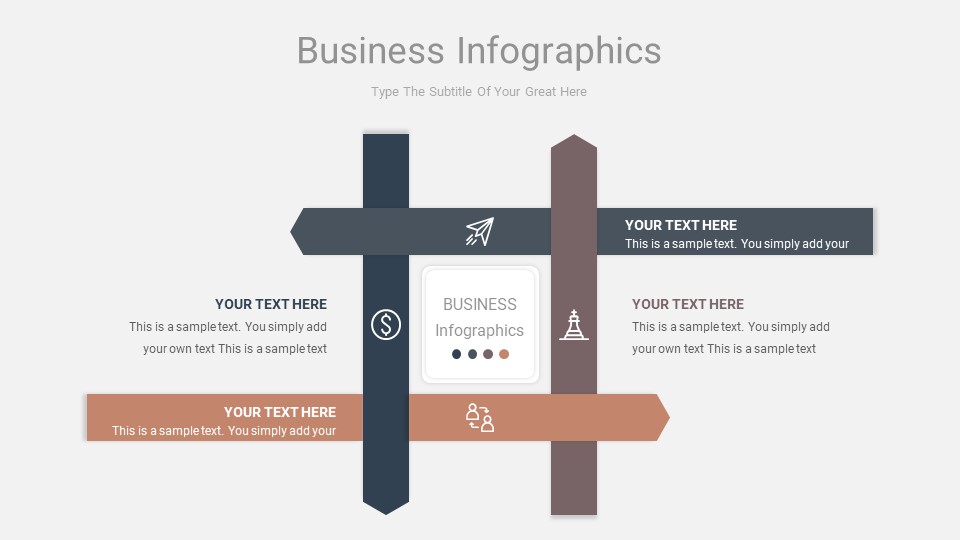 Business Infographics

Type The Subtitle Of Your Great Here

YOUR TEXT HERE
This is a sample text. You simply add your

YOUR TEXT HERE
This is a sample text. You simply add your own text This is a sample text

BUSINESS Infographics

YOUR TEXT HERE
This is a sample text. You simply add your own text This is a sample text

YOUR TEXT HERE
This is a sample text. You simply add your