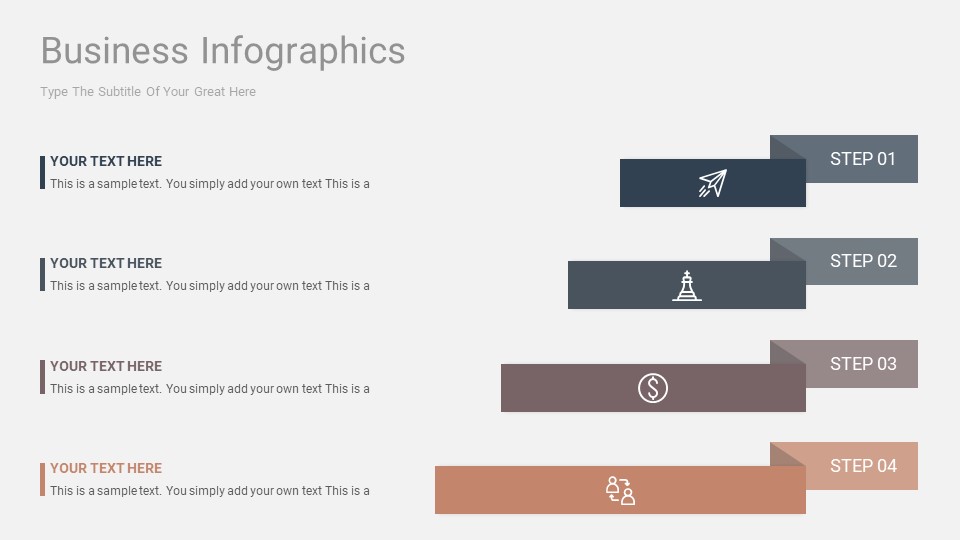 Business Infographics

Type The Subtitle Of Your Great Here

YOUR TEXT HERE
This is a sample text. You simply add your own text This is a

STEP 01

YOUR TEXT HERE
This is a sample text. You simply add your own text This is a

STEP 02

YOUR TEXT HERE
This is a sample text. You simply add your own text This is a

STEP 03

YOUR TEXT HERE
This is a sample text. You simply add your own text This is a

STEP 04