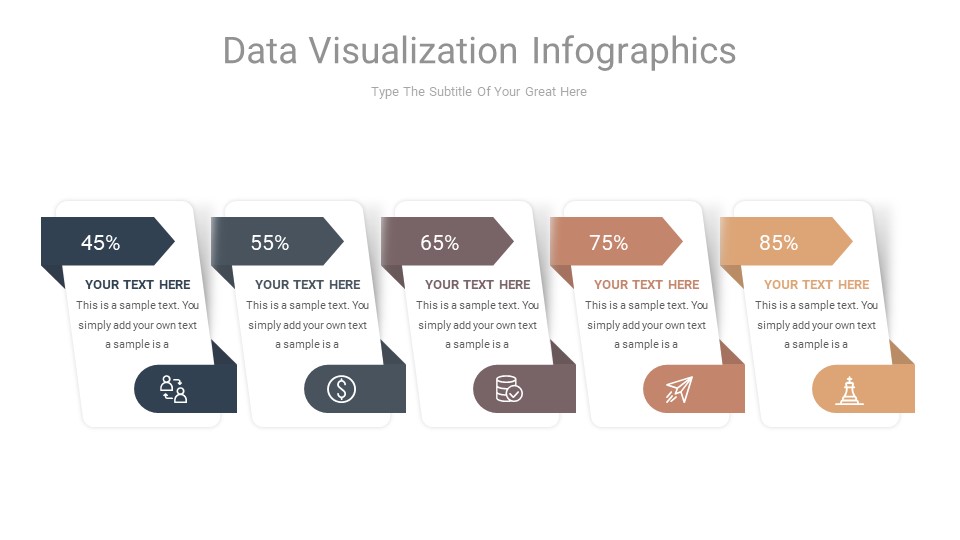 Data Visualization Infographics

Type The Subtitle Of Your Great Here

45%

YOUR TEXT HERE

This is a sample text. You simply add your own text a sample is a

55%

YOUR TEXT HERE

This is a sample text. You simply add your own text a sample is a

65%

YOUR TEXT HERE

This is a sample text. You simply add your own text a sample is a

75%

YOUR TEXT HERE

This is a sample text. You simply add your own text a sample is a

85%

YOUR TEXT HERE

This is a sample text. You simply add your own text a sample is a