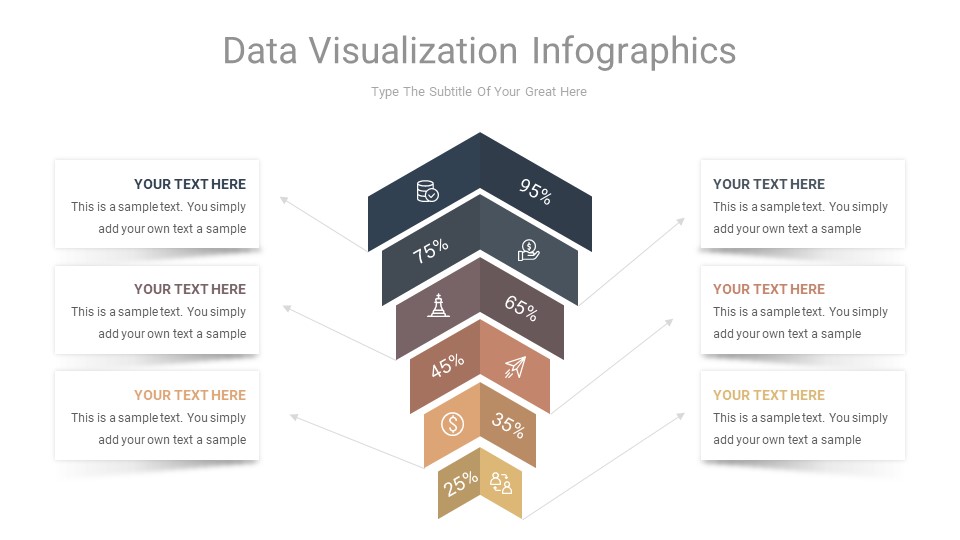 Data Visualization Infographics

Type The Subtitle Of Your Great Here

YOUR TEXT HERE
This is a sample text. You simply add your own text a sample

YOUR TEXT HERE
This is a sample text. You simply add your own text a sample

YOUR TEXT HERE
This is a sample text. You simply add your own text a sample

95%

75%

65%

45%

35%

25%

YOUR TEXT HERE
This is a sample text. You simply add your own text a sample

YOUR TEXT HERE
This is a sample text. You simply add your own text a sample

YOUR TEXT HERE
This is a sample text. You simply add your own text a sample