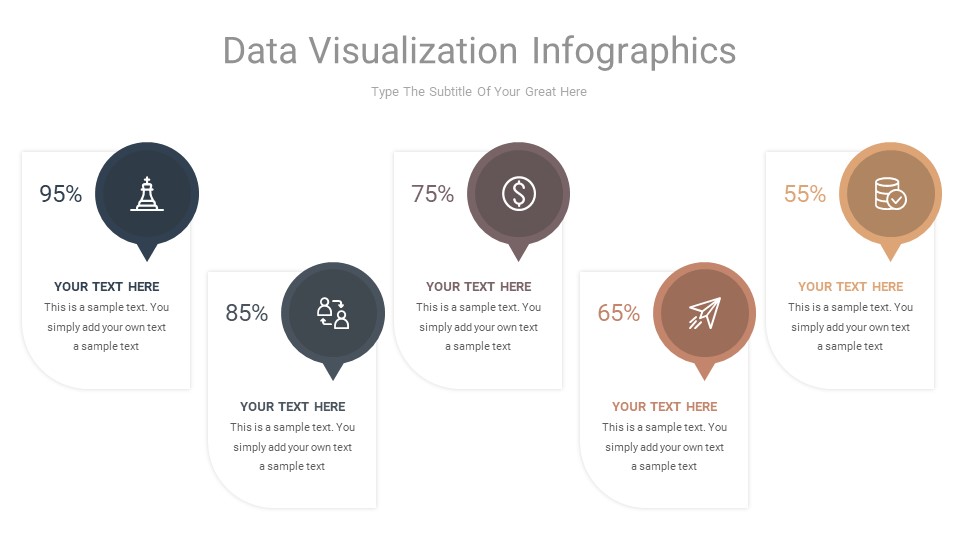 Data Visualization Infographics

Type The Subtitle Of Your Great Here

95%

YOUR TEXT HERE

This is a sample text. You simply add your own text a sample text

85%

YOUR TEXT HERE

This is a sample text. You simply add your own text a sample text

75%

YOUR TEXT HERE

This is a sample text. You simply add your own text a sample text

65%

YOUR TEXT HERE

This is a sample text. You simply add your own text a sample text

55%

YOUR TEXT HERE

This is a sample text. You simply add your own text a sample text