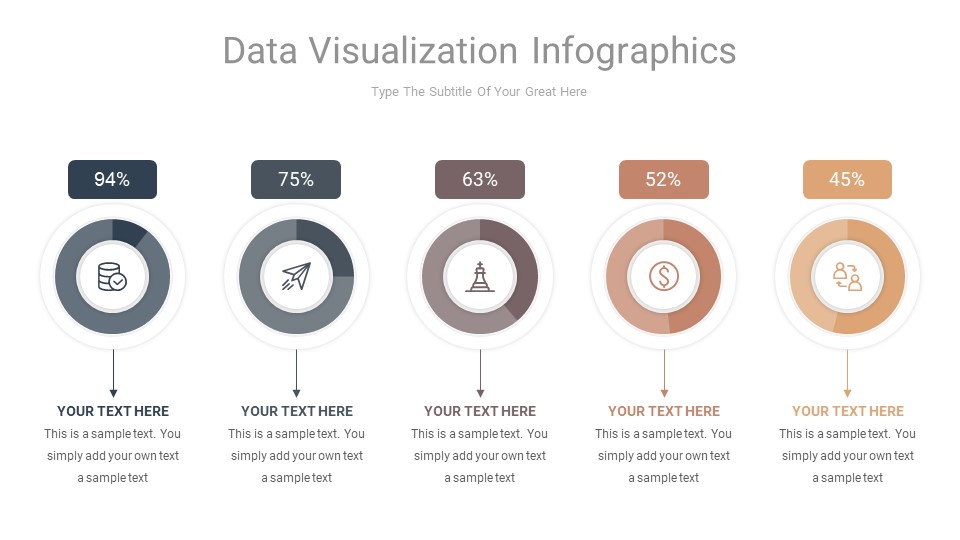 Data Visualization Infographics

Type The Subtitle Of Your Great Here

94%

YOUR TEXT HERE

This is a sample text. You simply add your own text a sample text

75%

YOUR TEXT HERE

This is a sample text. You simply add your own text a sample text

63%

YOUR TEXT HERE

This is a sample text. You simply add your own text a sample text

52%

YOUR TEXT HERE

This is a sample text. You simply add your own text a sample text

45%

YOUR TEXT HERE

This is a sample text. You simply add your own text a sample text