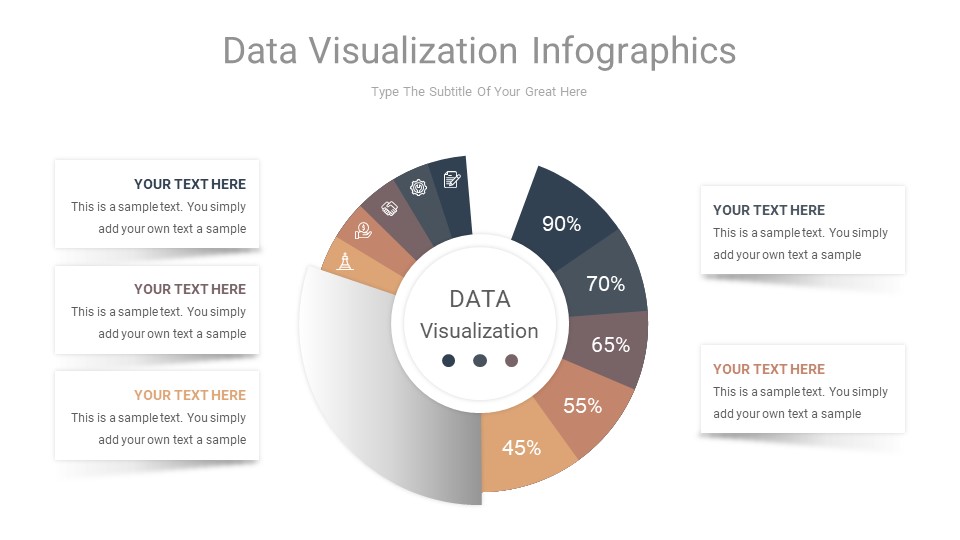 Data Visualization Infographics

Type The Subtitle Of Your Great Here

YOUR TEXT HERE
This is a sample text. You simply add your own text a sample

YOUR TEXT HERE
This is a sample text. You simply add your own text a sample

YOUR TEXT HERE
This is a sample text. You simply add your own text a sample

DATA
Visualization

90%
70%
65%
55%
45%

YOUR TEXT HERE
This is a sample text. You simply add your own text a sample

YOUR TEXT HERE
This is a sample text. You simply add your own text a sample