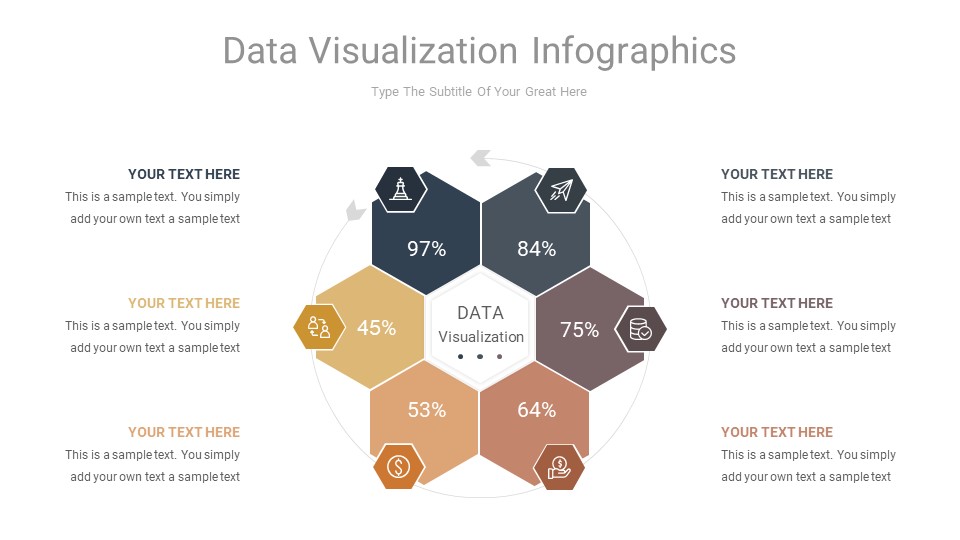 Data Visualization Infographics

Type The Subtitle Of Your Great Here

YOUR TEXT HERE
This is a sample text. You simply add your own text a sample text

YOUR TEXT HERE
This is a sample text. You simply add your own text a sample text

YOUR TEXT HERE
This is a sample text. You simply add your own text a sample text

97%

84%

45%

DATA
Visualization

75%

53%

64%

YOUR TEXT HERE
This is a sample text. You simply add your own text a sample text

YOUR TEXT HERE
This is a sample text. You simply add your own text a sample text

YOUR TEXT HERE
This is a sample text. You simply add your own text a sample text