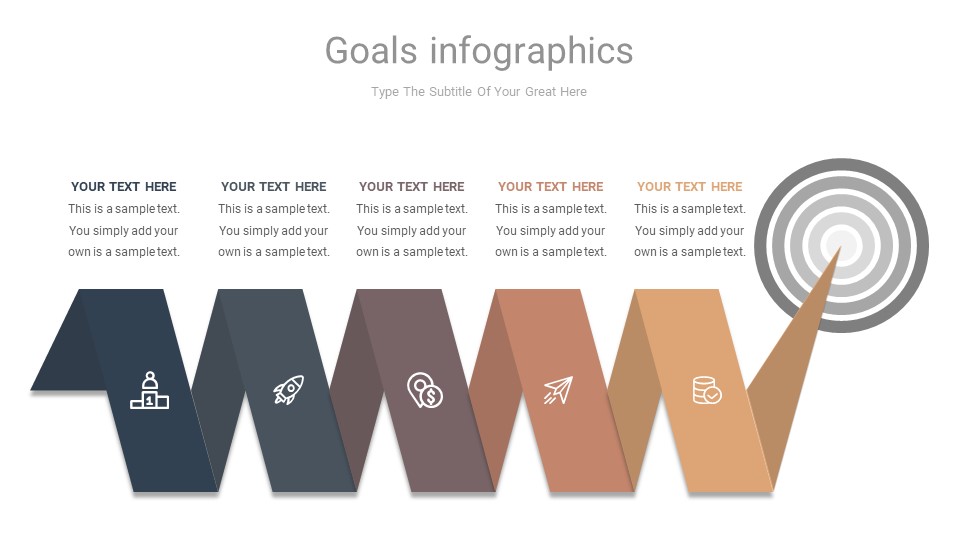 Goals infographics

Type The Subtitle Of Your Great Here

YOUR TEXT HERE
This is a sample text. You simply add your own is a sample text.

YOUR TEXT HERE
This is a sample text. You simply add your own is a sample text.

YOUR TEXT HERE
This is a sample text. You simply add your own is a sample text.

YOUR TEXT HERE
This is a sample text. You simply add your own is a sample text.

YOUR TEXT HERE
This is a sample text. You simply add your own is a sample text.

1