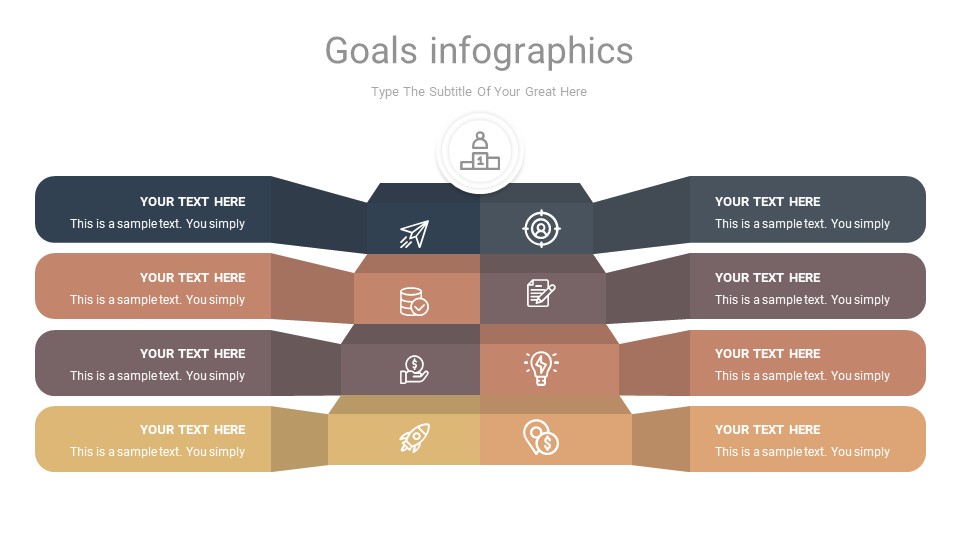 Goals infographics

Type The Subtitle Of Your Great Here

1

YOUR TEXT HERE
This is a sample text. You simply

YOUR TEXT HERE
This is a sample text. You simply

YOUR TEXT HERE
This is a sample text. You simply

YOUR TEXT HERE
This is a sample text. You simply

YOUR TEXT HERE
This is a sample text. You simply

YOUR TEXT HERE
This is a sample text. You simply

YOUR TEXT HERE
This is a sample text. You simply

YOUR TEXT HERE
This is a sample text. You simply