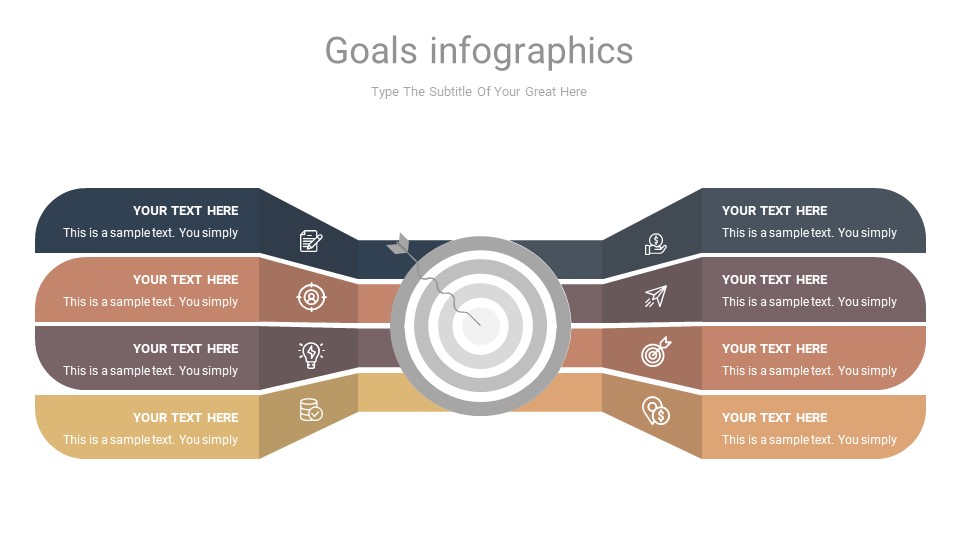 Goals infographics

Type The Subtitle Of Your Great Here

YOUR TEXT HERE
This is a sample text. You simply

YOUR TEXT HERE
This is a sample text. You simply

YOUR TEXT HERE
This is a sample text. You simply

YOUR TEXT HERE
This is a sample text. You simply

YOUR TEXT HERE
This is a sample text. You simply

YOUR TEXT HERE
This is a sample text. You simply

YOUR TEXT HERE
This is a sample text. You simply

YOUR TEXT HERE
This is a sample text. You simply