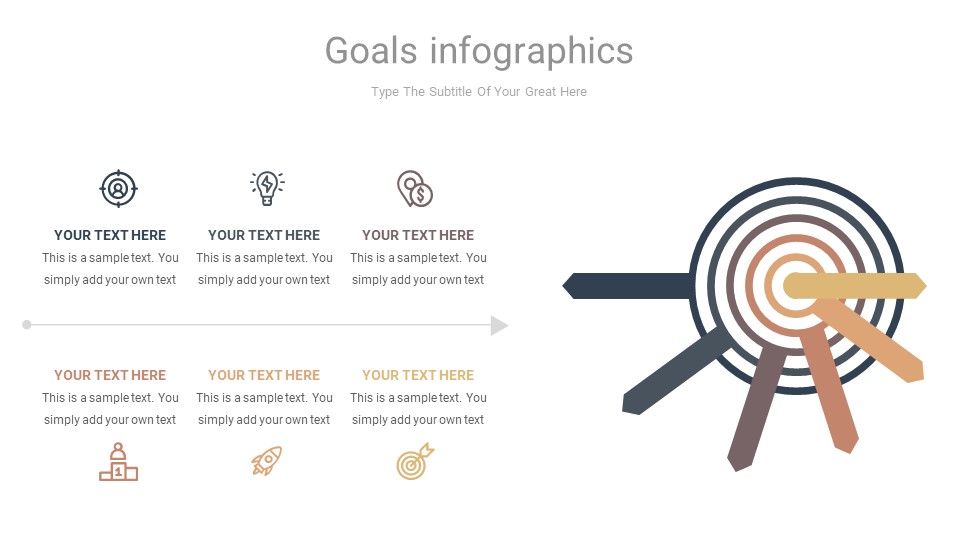 Goals infographics

Type The Subtitle Of Your Great Here

YOUR TEXT HERE
This is a sample text. You simply add your own text

YOUR TEXT HERE
This is a sample text. You simply add your own text

YOUR TEXT HERE
This is a sample text. You simply add your own text

YOUR TEXT HERE
This is a sample text. You simply add your own text

YOUR TEXT HERE
This is a sample text. You simply add your own text

YOUR TEXT HERE
This is a sample text. You simply add your own text

1