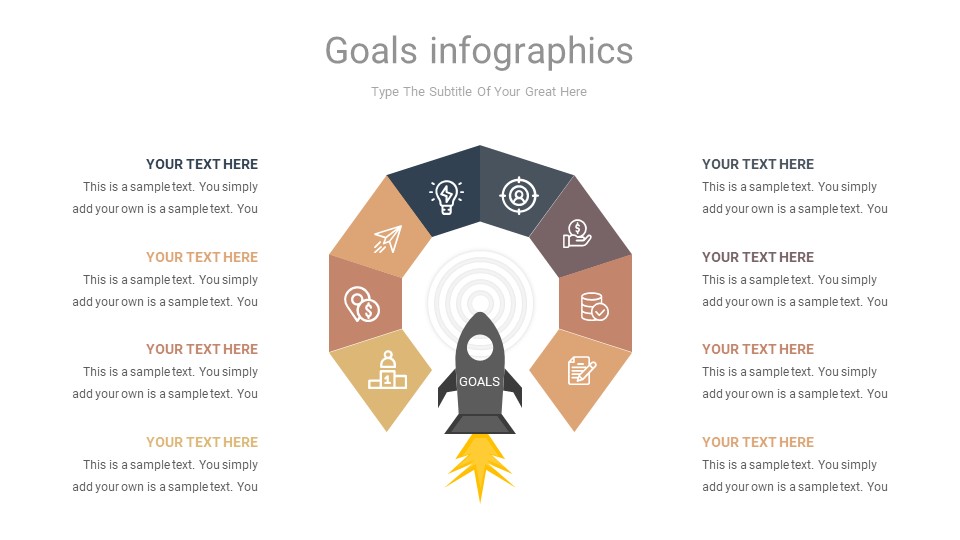 Goals infographics

Type The Subtitle Of Your Great Here

YOUR TEXT HERE
This is a sample text. You simply add your own is a sample text. You

YOUR TEXT HERE
This is a sample text. You simply add your own is a sample text. You

YOUR TEXT HERE
This is a sample text. You simply add your own is a sample text. You

YOUR TEXT HERE
This is a sample text. You simply add your own is a sample text. You

GOALS

YOUR TEXT HERE
This is a sample text. You simply add your own is a sample text. You

YOUR TEXT HERE
This is a sample text. You simply add your own is a sample text. You

YOUR TEXT HERE
This is a sample text. You simply add your own is a sample text. You

YOUR TEXT HERE
This is a sample text. You simply add your own is a sample text. You