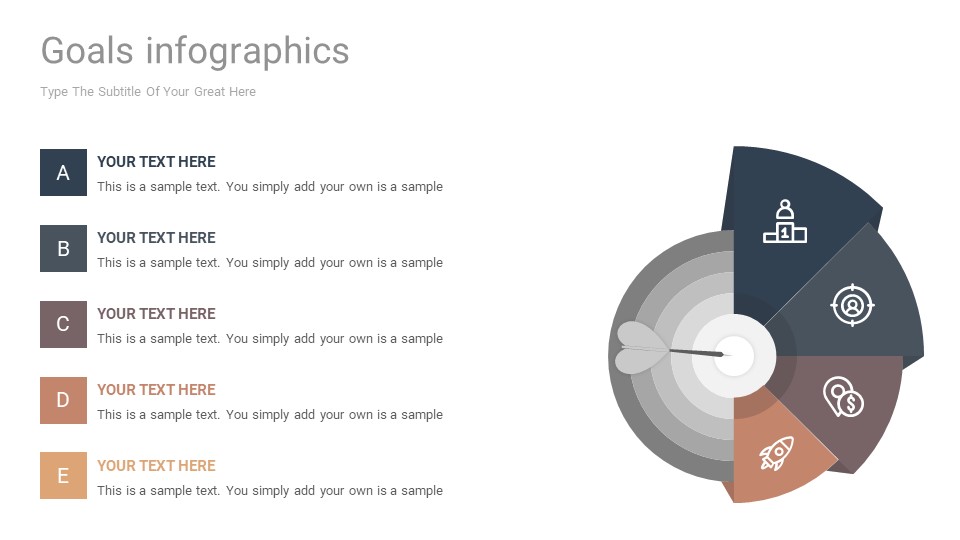 Goals infographics

Type The Subtitle Of Your Great Here

A

YOUR TEXT HERE

This is a sample text. You simply add your own is a sample

B

YOUR TEXT HERE

This is a sample text. You simply add your own is a sample

C

YOUR TEXT HERE

This is a sample text. You simply add your own is a sample

D

YOUR TEXT HERE

This is a sample text. You simply add your own is a sample

E

YOUR TEXT HERE

This is a sample text. You simply add your own is a sample

1