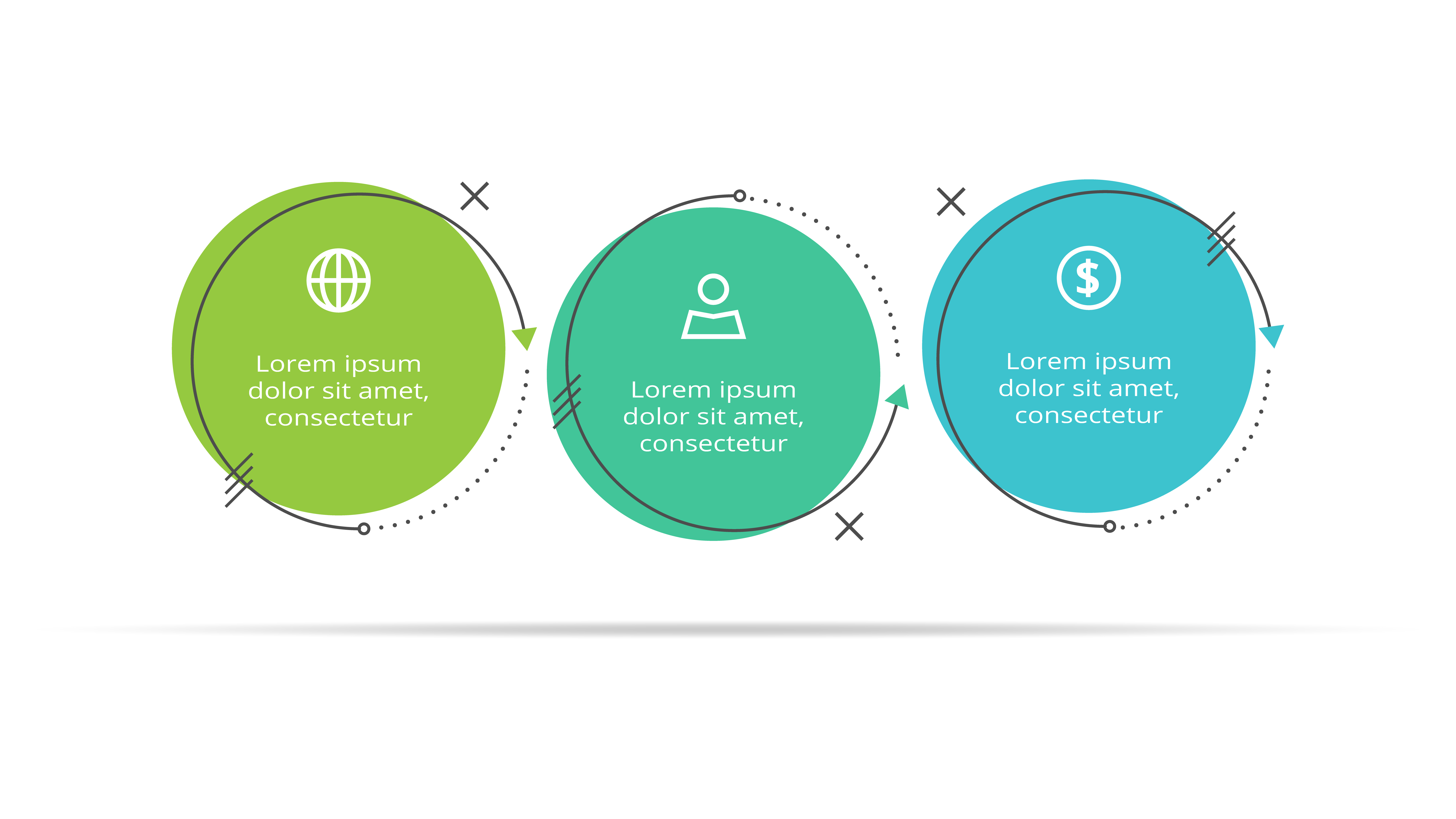 Lorem ipsum dolor sit amet, consectetur

Lorem ipsum dolor sit amet, consectetur

$

Lorem ipsum dolor sit amet, consectetur