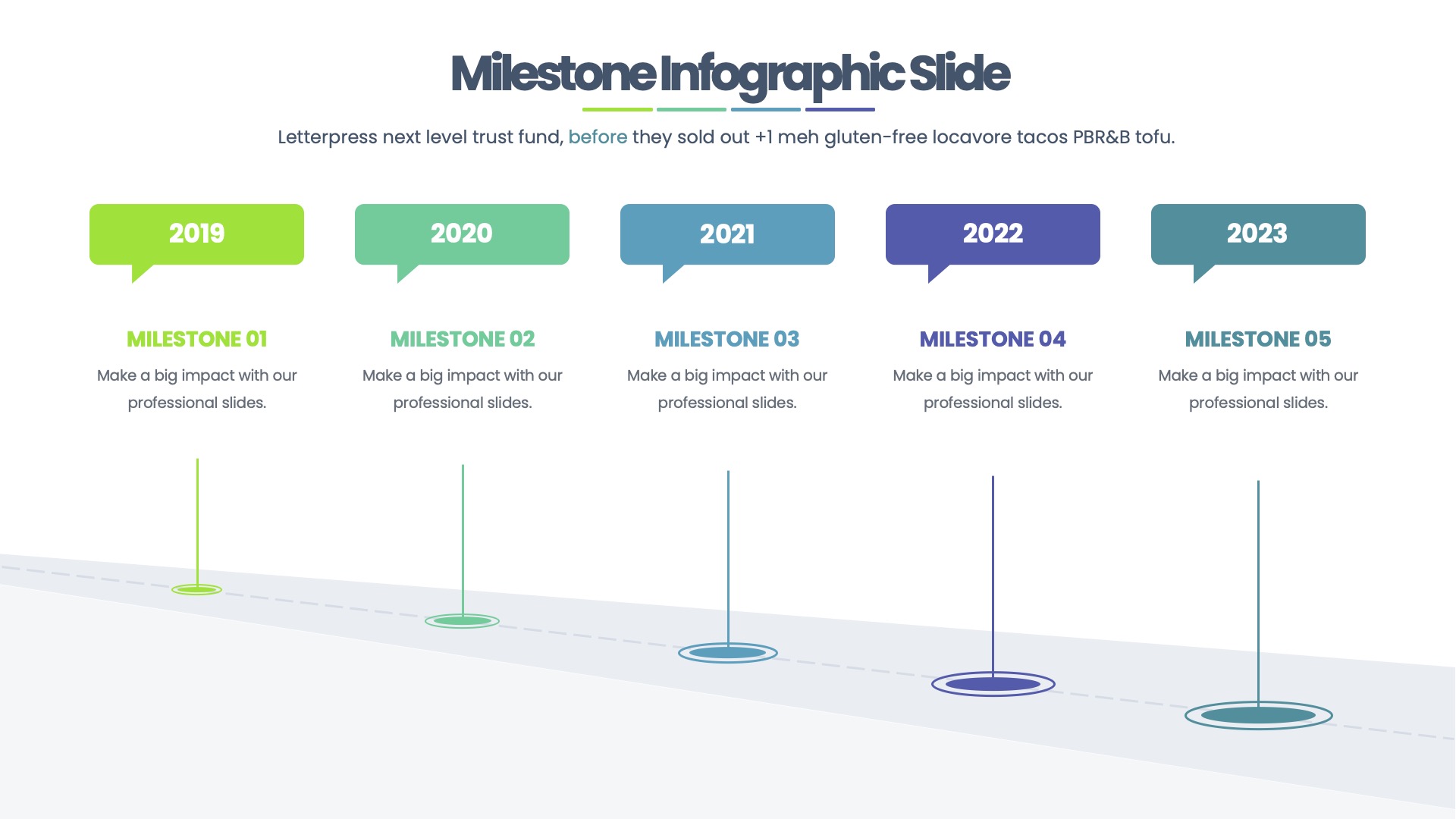 Milestone Infographic Slide

Letterpress next level trust fund, before they sold out +1 meh gluten-free locavore tacos PBR&B tofu.

2019

MILESTONE 01

Make a big impact with our professional slides.

2020

MILESTONE 02

Make a big impact with our professional slides.

2021

MILESTONE 03

Make a big impact with our professional slides.

2022

MILESTONE 04

Make a big impact with our professional slides.

2023

MILESTONE 05

Make a big impact with our professional slides.