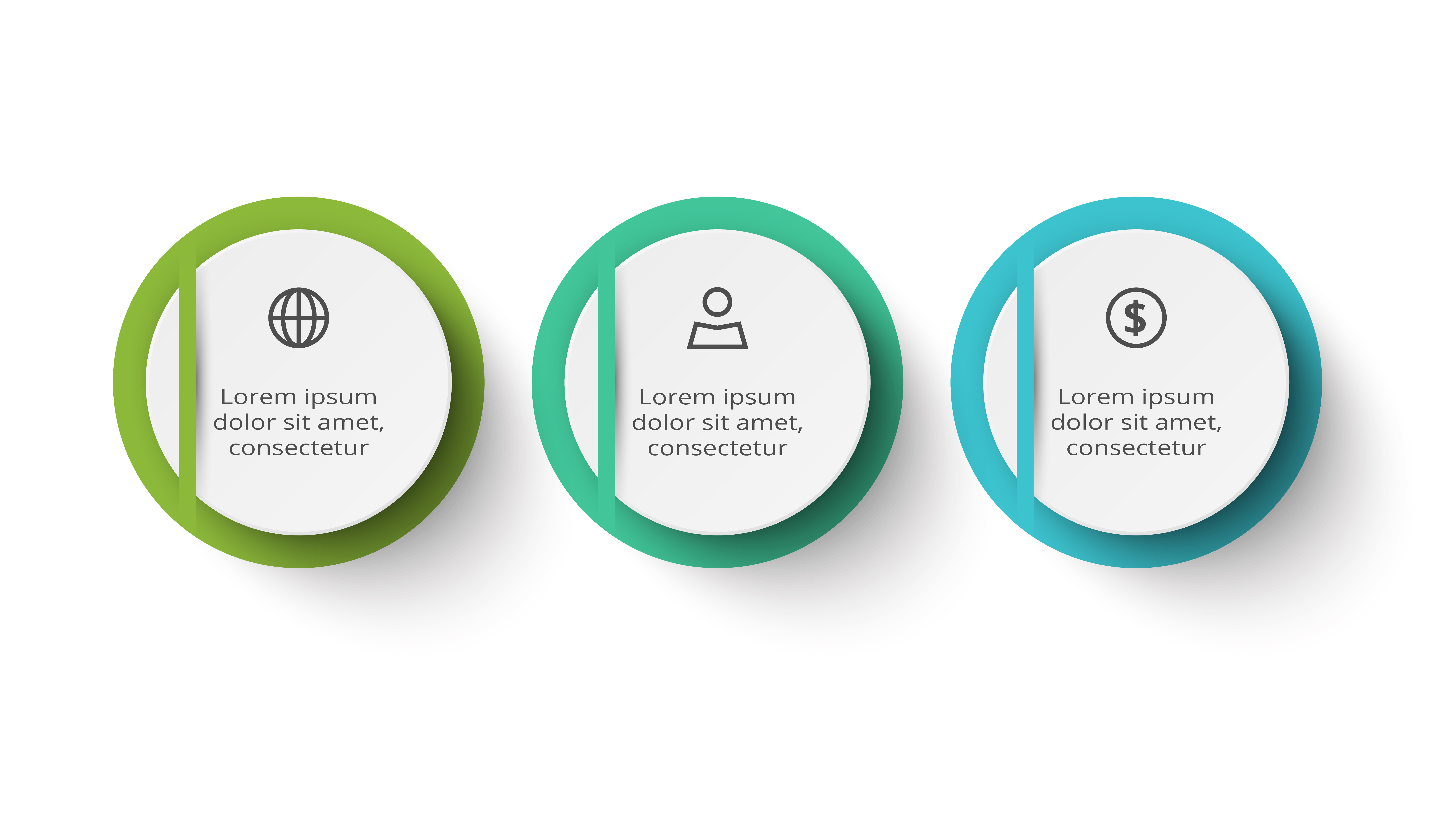 Lorem ipsum dolor sit amet, consectetur

Lorem ipsum dolor sit amet, consectetur

$

Lorem ipsum dolor sit amet, consectetur