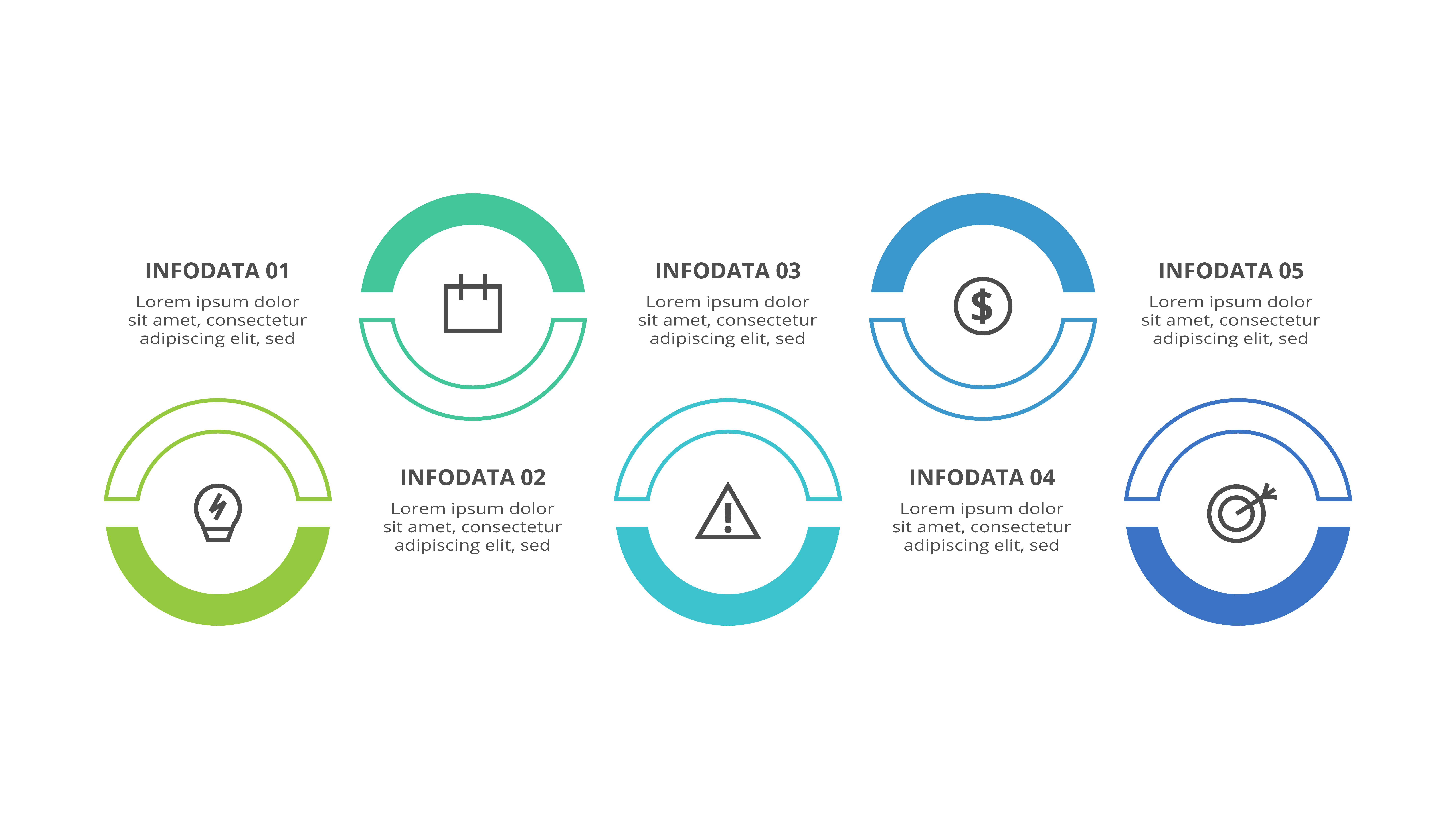 INFODATA 01
Lorem ipsum dolor sit amet, consectetur adipiscing elit, sed

INFODATA 02
Lorem ipsum dolor sit amet, consectetur adipiscing elit, sed

INFODATA 03
Lorem ipsum dolor sit amet, consectetur adipiscing elit, sed

INFODATA 04
Lorem ipsum dolor sit amet, consectetur adipiscing elit, sed

INFODATA 05
Lorem ipsum dolor sit amet, consectetur adipiscing elit, sed