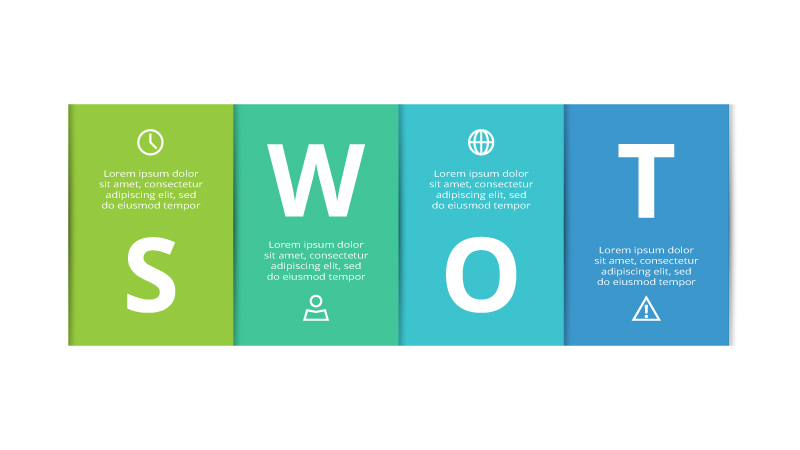 Lorem ipsum dolor sit amet, consectetur adipiscing elit, sed do eiusmod tempor

S

W

Lorem ipsum dolor sit amet, consectetur adipiscing elit, sed do eiusmod tempor

Lorem ipsum dolor sit amet, consectetur adipiscing elit, sed do eiusmod tempor

O

T

Lorem ipsum dolor sit amet, consectetur adipiscing elit, sed do eiusmod tempor