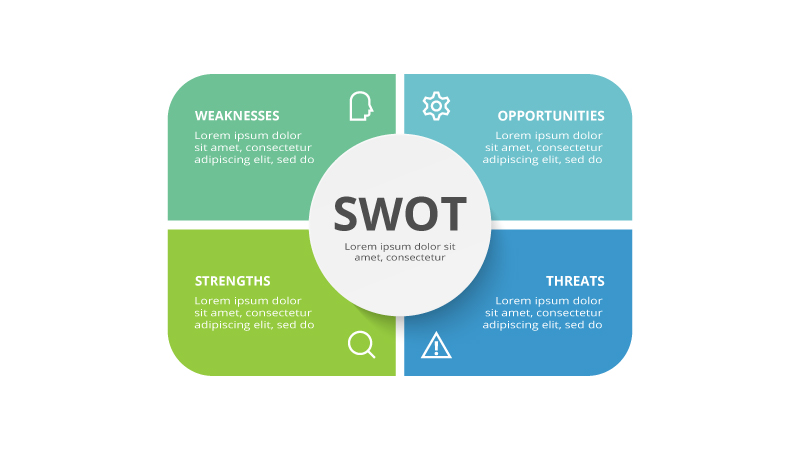 WEAKNESSES
Lorem ipsum dolor sit amet, consectetur adipiscing elit, sed do

OPPORTUNITIES
Lorem ipsum dolor sit amet, consectetur adipiscing elit, sed do

SWOT
Lorem ipsum dolor sit amet, consectetur

STRENGTHS
Lorem ipsum dolor sit amet, consectetur adipiscing elit, sed do

THREATS
Lorem ipsum dolor sit amet, consectetur adipiscing elit, sed do