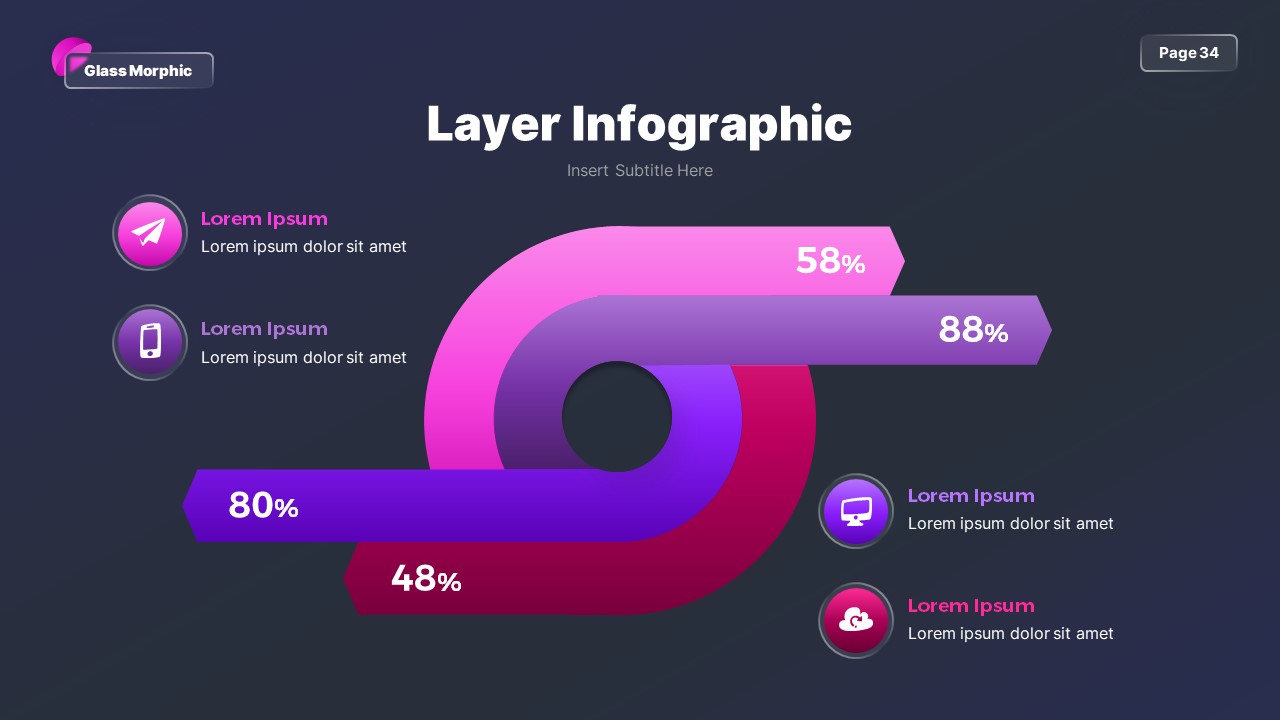 Glass Morphic

Page 34

Layer Infographic

Insert Subtitle Here

Lorem Ipsum
Lorem ipsum dolor sit amet

Lorem Ipsum
Lorem ipsum dolor sit amet

58%

88%

80%

48%

Lorem Ipsum
Lorem ipsum dolor sit amet

Lorem Ipsum
Lorem ipsum dolor sit amet