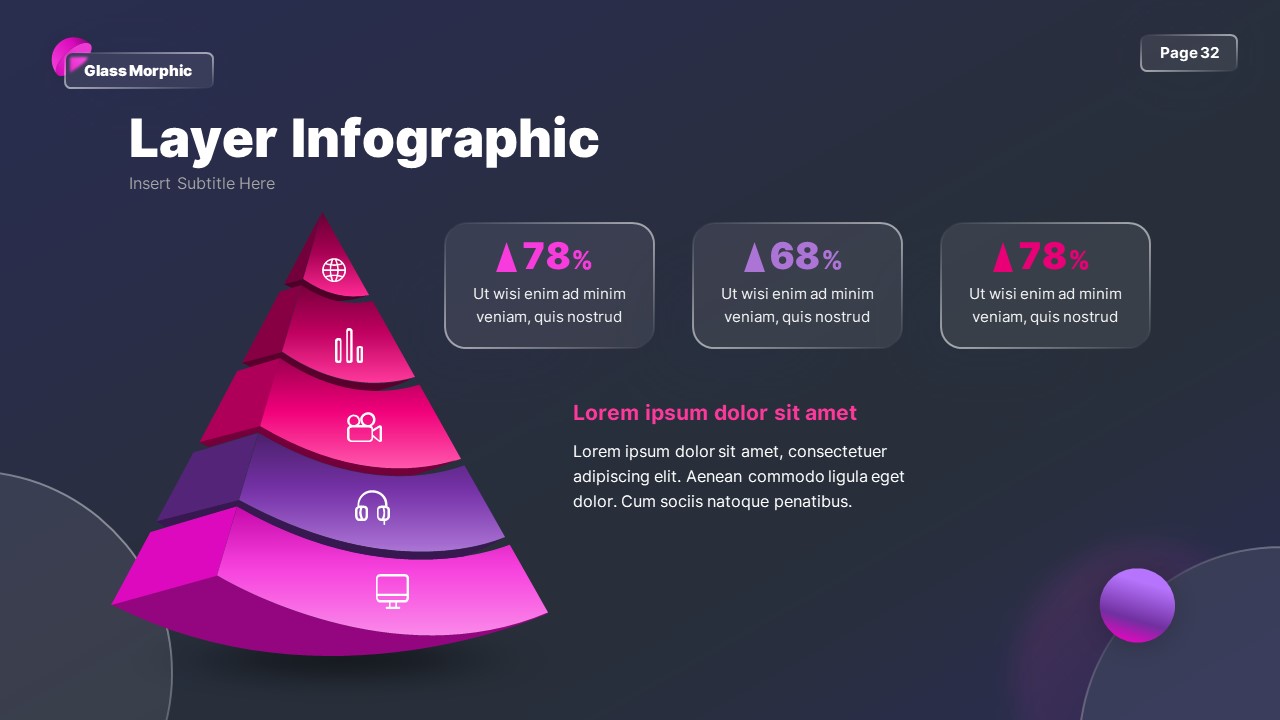 Glass Morphic

Page 32

Layer Infographic

Insert Subtitle Here

78%
Ut wisi enim ad minim veniam, quis nostrud

68%
Ut wisi enim ad minim veniam, quis nostrud

78%
Ut wisi enim ad minim veniam, quis nostrud

Lorem ipsum dolor sit amet

Lorem ipsum dolor sit amet, consectetuer adipiscing elit. Aenean commodo ligula eget dolor. Cum sociis natoque penatibus.