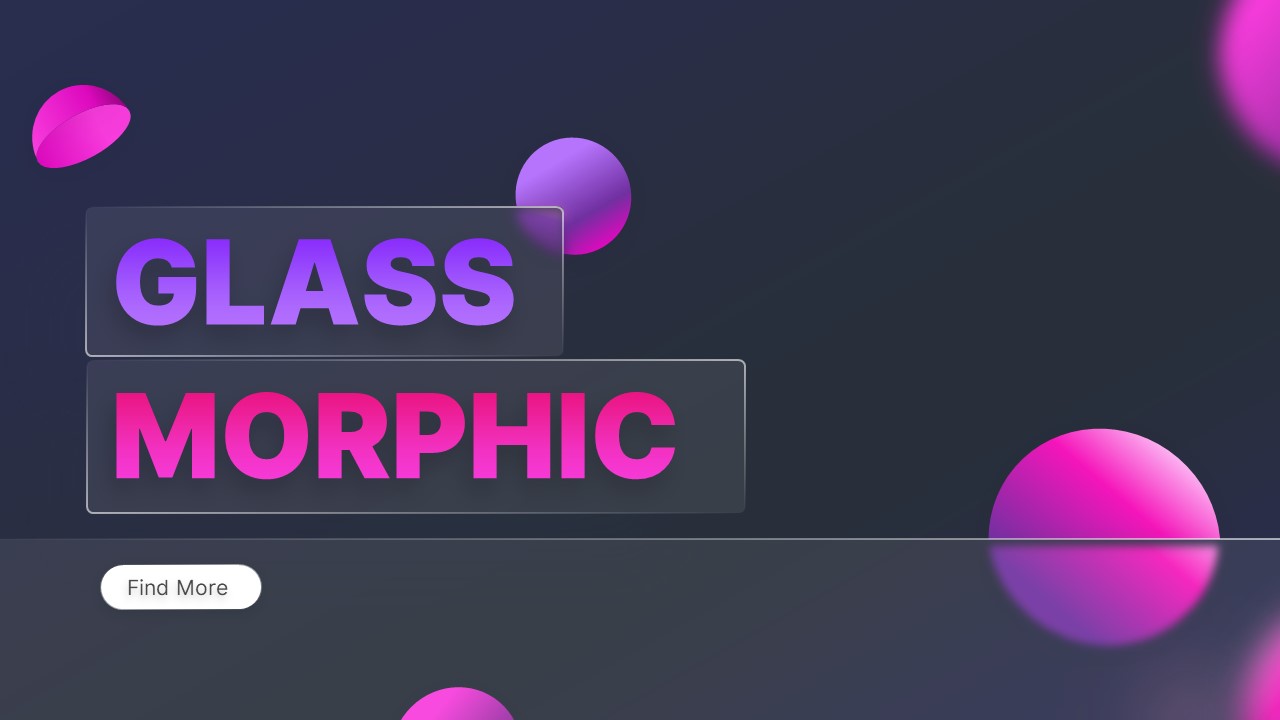 GLASS
MORPHIC

Find More