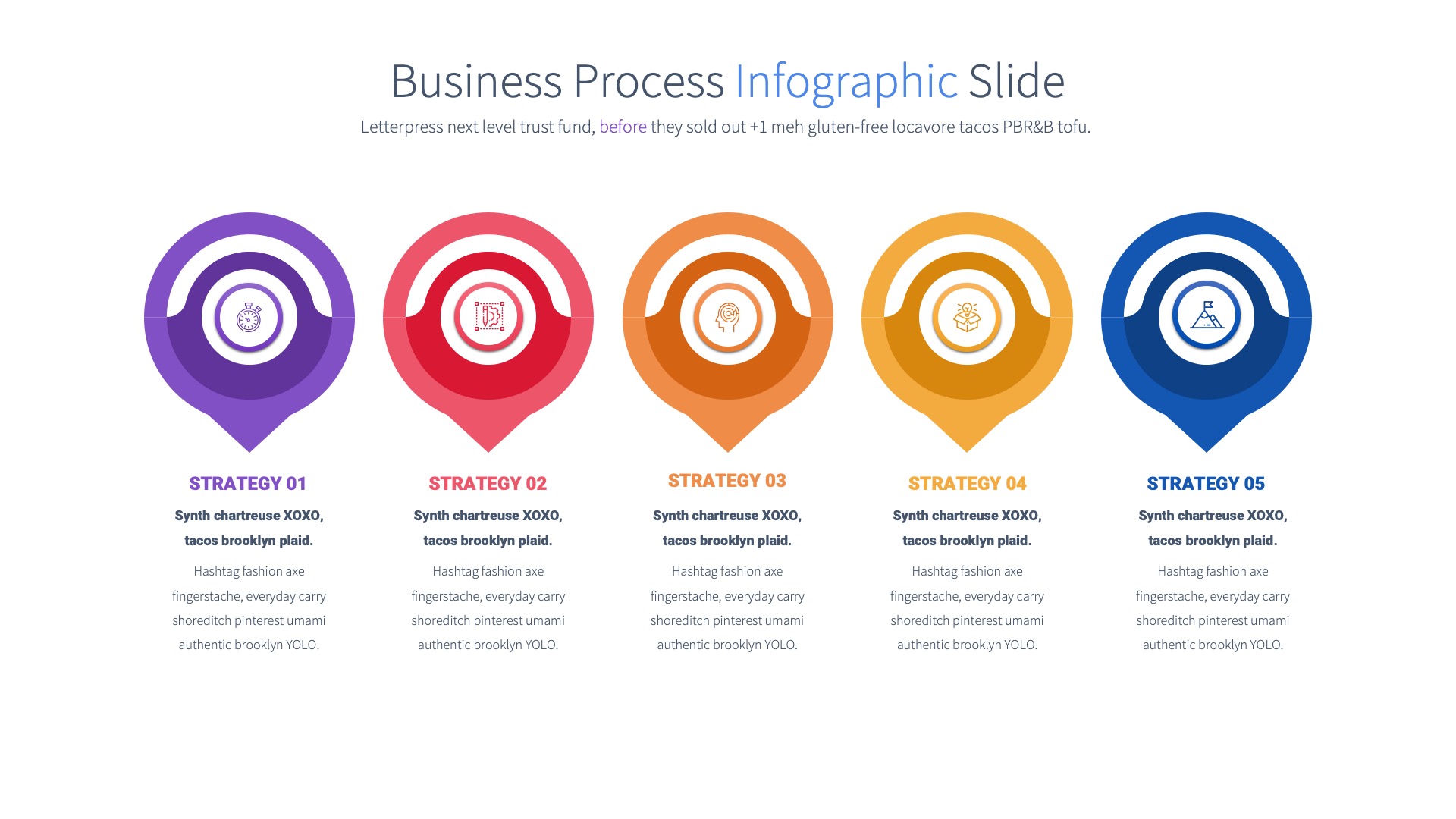 Business Process Infographic Slide

Letterpress next level trust fund, before they sold out +1 meh gluten-free locavore tacos PBR&B tofu.

STRATEGY 01

Synth chartreuse XOXO, tacos brooklyn plaid.

Hashtag fashion axe fingerstache, everyday carry shoreditch pinterest umami authentic brooklyn YOLO.

STRATEGY 02

Synth chartreuse XOXO, tacos brooklyn plaid.

Hashtag fashion axe fingerstache, everyday carry shoreditch pinterest umami authentic brooklyn YOLO.

STRATEGY 03

Synth chartreuse XOXO, tacos brooklyn plaid.

Hashtag fashion axe fingerstache, everyday carry shoreditch pinterest umami authentic brooklyn YOLO.

STRATEGY 04

Synth chartreuse XOXO, tacos brooklyn plaid.

Hashtag fashion axe fingerstache, everyday carry shoreditch pinterest umami authentic brooklyn YOLO.

STRATEGY 05

Synth chartreuse XOXO, tacos brooklyn plaid.

Hashtag fashion axe fingerstache, everyday carry shoreditch pinterest umami authentic brooklyn YOLO.