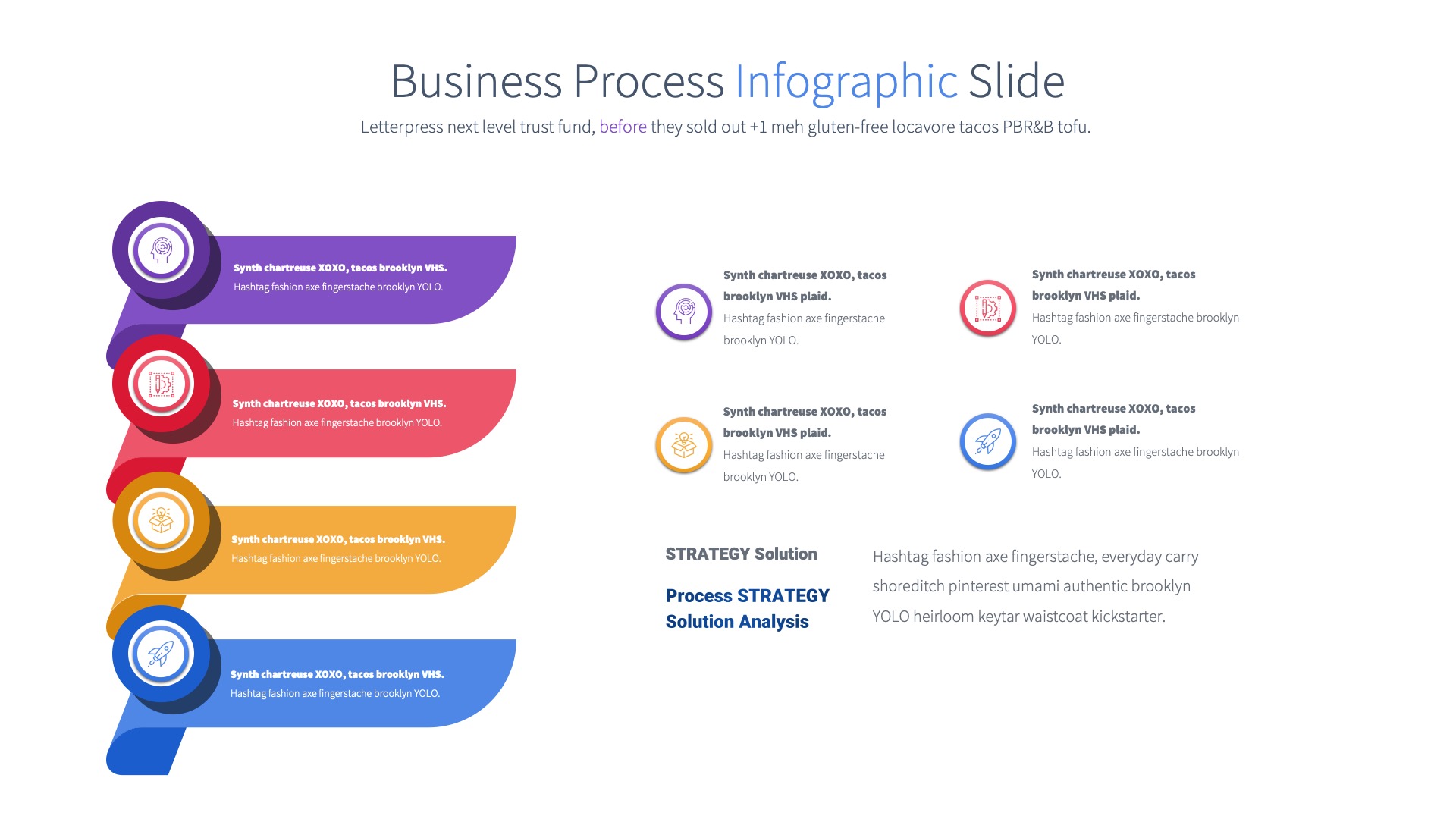 Business Process Infographic Slide

Letterpress next level trust fund, before they sold out +1 meh gluten-free locavore tacos PBR&B tofu.

Synth chartreuse XOXO, tacos brooklyn VHS.
Hashtag fashion axe fingerstache brooklyn YOLO.

Synth chartreuse XOXO, tacos brooklyn VHS.
Hashtag fashion axe fingerstache brooklyn YOLO.

Synth chartreuse XOXO, tacos brooklyn VHS.
Hashtag fashion axe fingerstache brooklyn YOLO.

Synth chartreuse XOXO, tacos brooklyn VHS.
Hashtag fashion axe fingerstache brooklyn YOLO.

Synth chartreuse XOXO, tacos brooklyn VHS plaid.
Hashtag fashion axe fingerstache brooklyn YOLO.

Synth chartreuse XOXO, tacos brooklyn VHS plaid.
Hashtag fashion axe fingerstache brooklyn YOLO.

Synth chartreuse XOXO, tacos brooklyn VHS plaid.
Hashtag fashion axe fingerstache brooklyn YOLO.

Synth chartreuse XOXO, tacos brooklyn VHS plaid.
Hashtag fashion axe fingerstache brooklyn YOLO.

STRATEGY Solution

Process STRATEGY Solution Analysis

Hashtag fashion axe fingerstache, everyday carry shoreditch pinterest umami authentic brooklyn YOLO heirloom keytar waistcoat kickstarter.