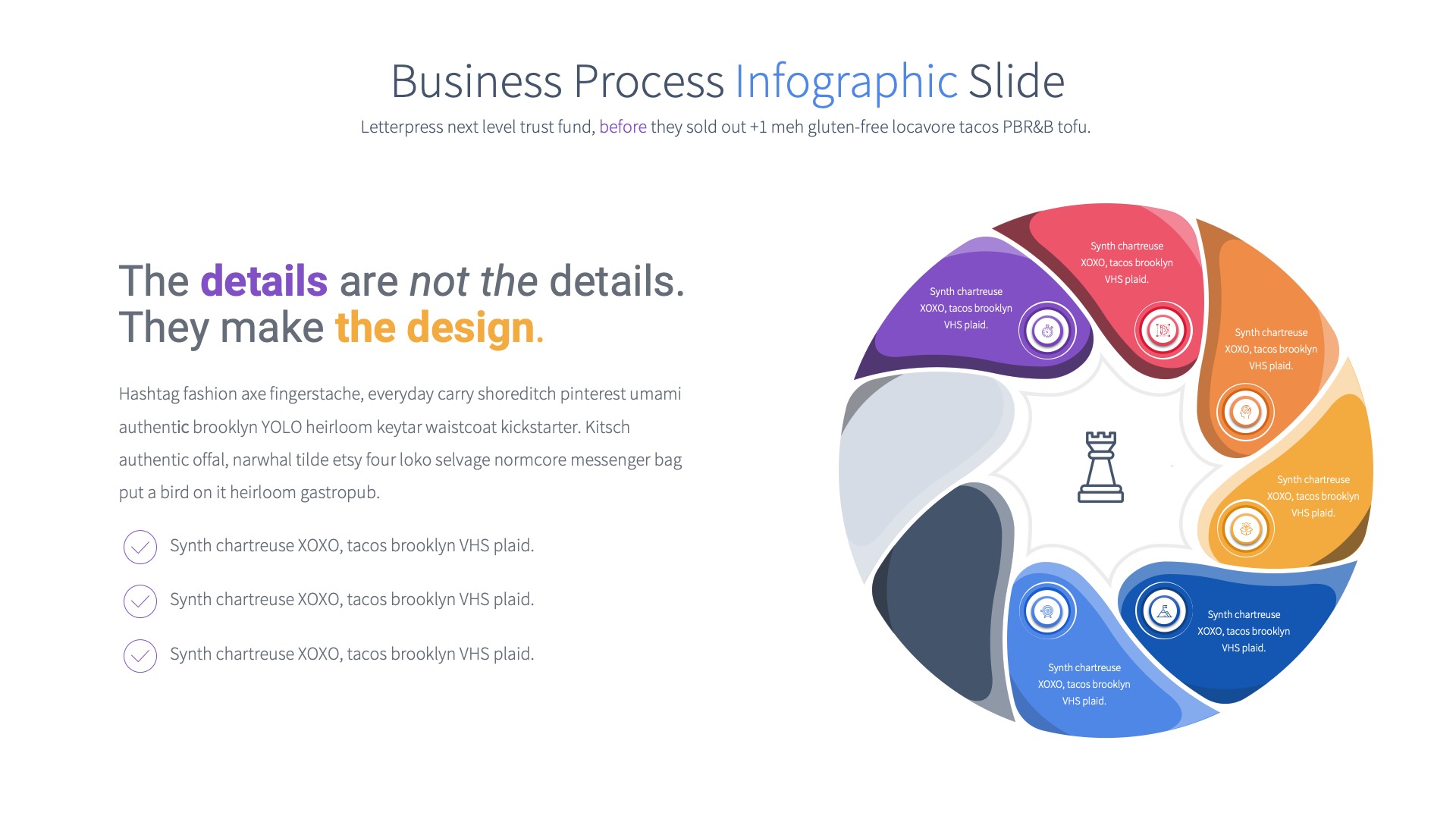 Business Process Infographic Slide
Letterpress next level trust fund, before they sold out +1 meh gluten-free locavore tacos PBR&B tofu.

The details are not the details. They make the design.

Hashtag fashion axe fingerstache, everyday carry shoreditch pinterest umami authentic brooklyn YOLO heirloom keytar waistcoat kickstarter. Kitsch authentic offal, narwhal tilde etsy four loko selvage normcore messenger bag put a bird on it heirloom gastropub.

Synth chartreuse XOXO, tacos brooklyn VHS plaid.

Synth chartreuse XOXO, tacos brooklyn VHS plaid.

Synth chartreuse XOXO, tacos brooklyn VHS plaid.

Synth chartreuse XOXO, tacos brooklyn VHS plaid.

Synth chartreuse XOXO, tacos brooklyn VHS plaid.

Synth chartreuse XOXO, tacos brooklyn VHS plaid.

Synth chartreuse XOXO, tacos brooklyn VHS plaid.

Synth chartreuse XOXO, tacos brooklyn VHS plaid.

Synth chartreuse XOXO, tacos brooklyn VHS plaid.