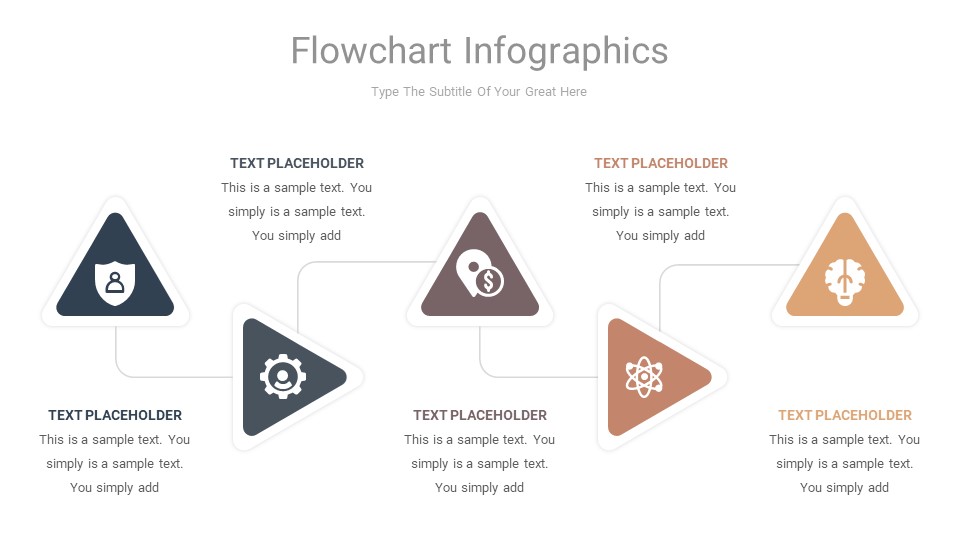 Flowchart Infographics

Type The Subtitle Of Your Great Here

TEXT PLACEHOLDER
This is a sample text. You simply is a sample text. You simply add

TEXT PLACEHOLDER
This is a sample text. You simply is a sample text. You simply add

TEXT PLACEHOLDER
This is a sample text. You simply is a sample text. You simply add

TEXT PLACEHOLDER
This is a sample text. You simply is a sample text. You simply add

TEXT PLACEHOLDER
This is a sample text. You simply is a sample text. You simply add