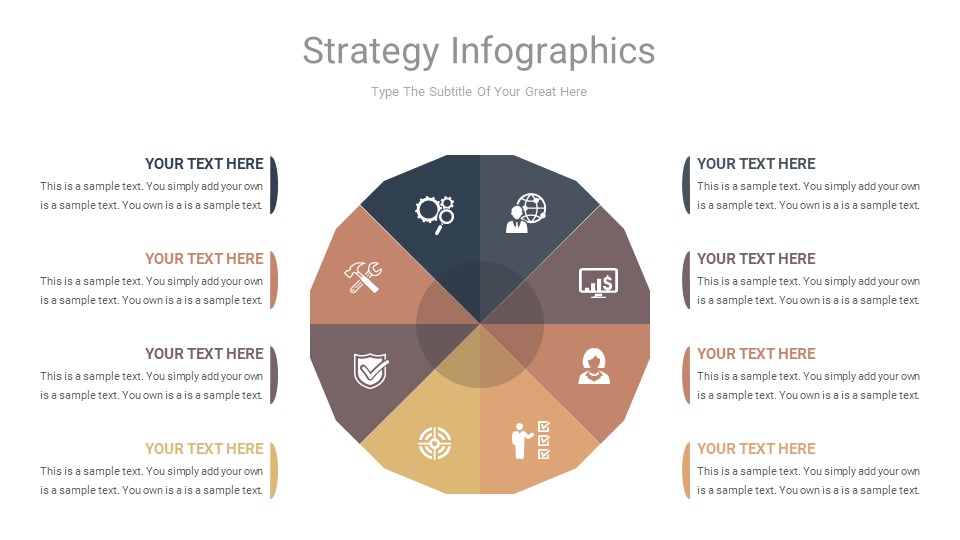 Strategy Infographics

Type The Subtitle Of Your Great Here

YOUR TEXT HERE
This is a sample text. You simply add your own is a sample text. You own is a is a sample text.

YOUR TEXT HERE
This is a sample text. You simply add your own is a sample text. You own is a is a sample text.

YOUR TEXT HERE
This is a sample text. You simply add your own is a sample text. You own is a is a sample text.

YOUR TEXT HERE
This is a sample text. You simply add your own is a sample text. You own is a is a sample text.

YOUR TEXT HERE
This is a sample text. You simply add your own is a sample text. You own is a is a sample text.

YOUR TEXT HERE
This is a sample text. You simply add your own is a sample text. You own is a is a sample text.

YOUR TEXT HERE
This is a sample text. You simply add your own is a sample text. You own is a is a sample text.

YOUR TEXT HERE
This is a sample text. You simply add your own is a sample text. You own is a is a sample text.