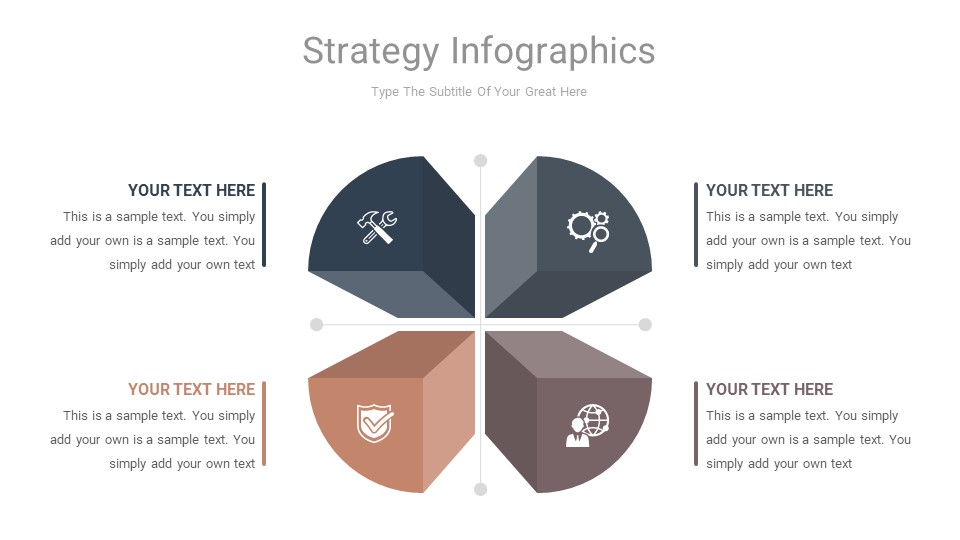 Strategy Infographics

Type The Subtitle Of Your Great Here

YOUR TEXT HERE

This is a sample text. You simply add your own is a sample text. You simply add your own text

YOUR TEXT HERE

This is a sample text. You simply add your own is a sample text. You simply add your own text

YOUR TEXT HERE

This is a sample text. You simply add your own is a sample text. You simply add your own text

YOUR TEXT HERE

This is a sample text. You simply add your own is a sample text. You simply add your own text