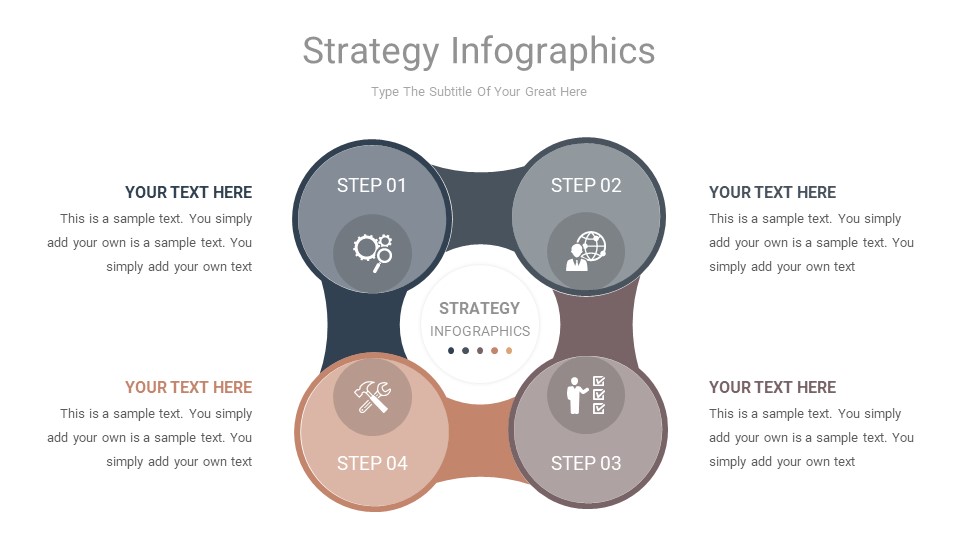 Strategy Infographics

Type The Subtitle Of Your Great Here

YOUR TEXT HERE

This is a sample text. You simply add your own is a sample text. You simply add your own text

STEP 01

STEP 02

YOUR TEXT HERE

This is a sample text. You simply add your own is a sample text. You simply add your own text

STRATEGY

INFOGRAPHICS

YOUR TEXT HERE

This is a sample text. You simply add your own is a sample text. You simply add your own text

STEP 04

STEP 03

YOUR TEXT HERE

This is a sample text. You simply add your own is a sample text. You simply add your own text