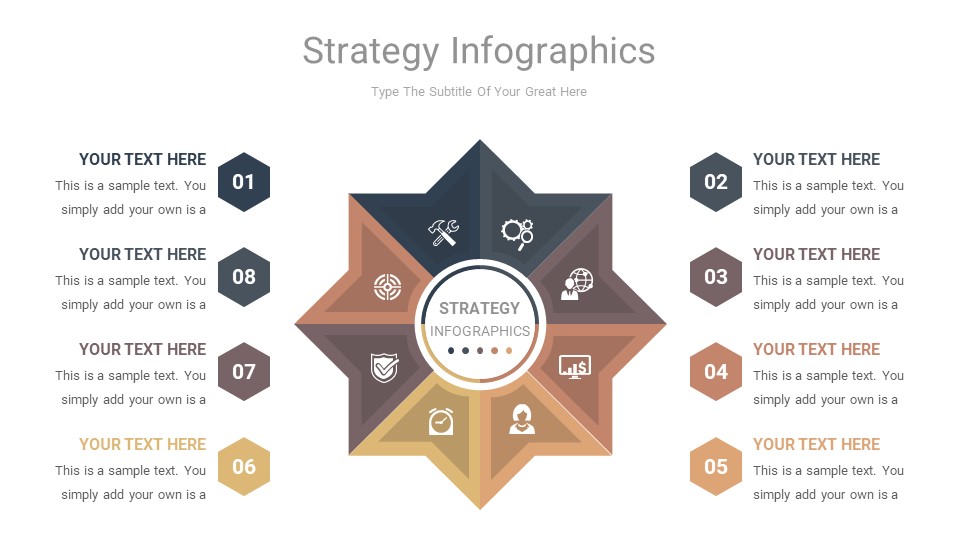 Strategy Infographics

Type The Subtitle Of Your Great Here

YOUR TEXT HERE
This is a sample text. You simply add your own is a

01

YOUR TEXT HERE
This is a sample text. You simply add your own is a

08

YOUR TEXT HERE
This is a sample text. You simply add your own is a

07

YOUR TEXT HERE
This is a sample text. You simply add your own is a

06

STRATEGY
INFOGRAPHICS

02

YOUR TEXT HERE
This is a sample text. You simply add your own is a

03

YOUR TEXT HERE
This is a sample text. You simply add your own is a

04

YOUR TEXT HERE
This is a sample text. You simply add your own is a

05

YOUR TEXT HERE
This is a sample text. You simply add your own is a