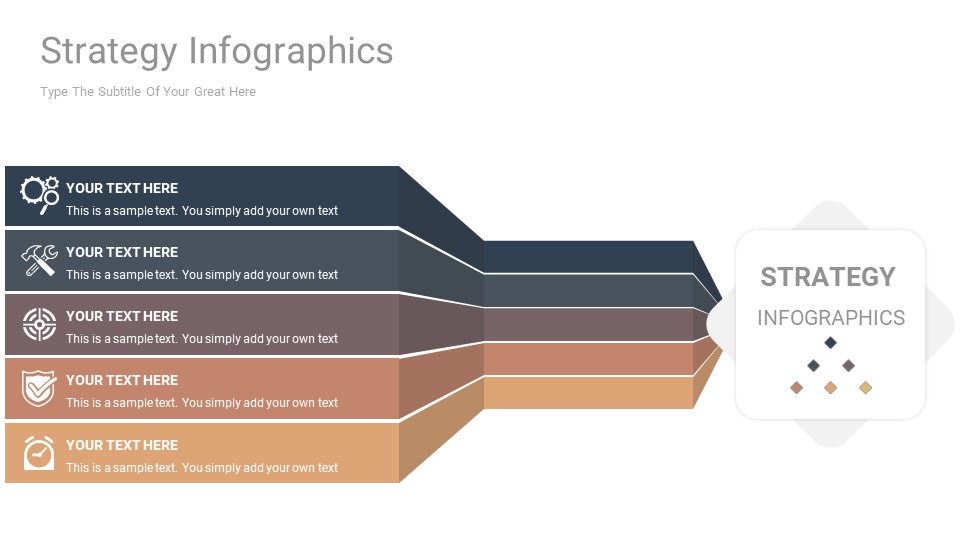 Strategy Infographics

Type The Subtitle Of Your Great Here

YOUR TEXT HERE
This is a sample text. You simply add your own text

YOUR TEXT HERE
This is a sample text. You simply add your own text

YOUR TEXT HERE
This is a sample text. You simply add your own text

YOUR TEXT HERE
This is a sample text. You simply add your own text

YOUR TEXT HERE
This is a sample text. You simply add your own text

STRATEGY
INFOGRAPHICS