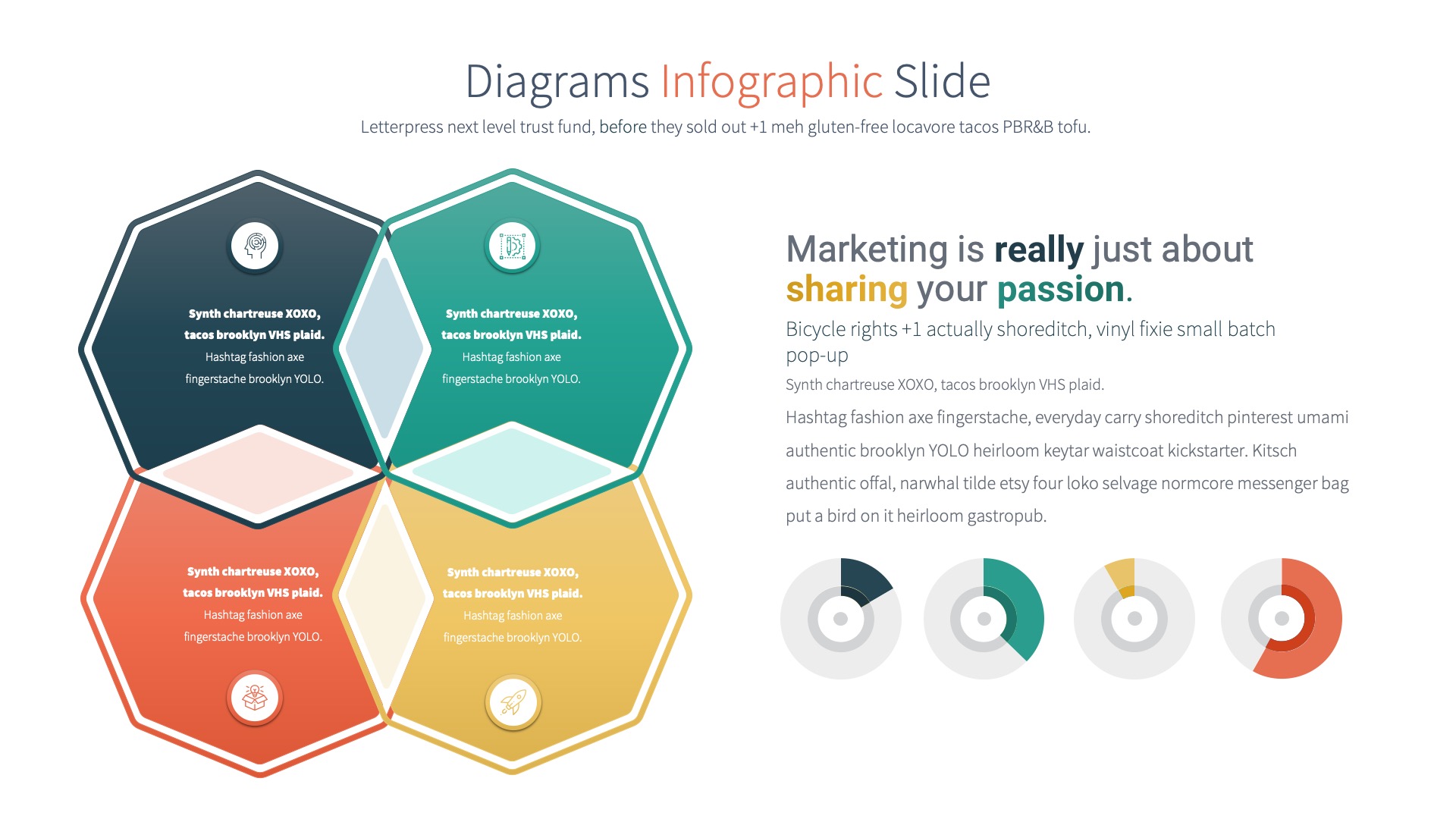 Diagrams Infographic Slide

Letterpress next level trust fund, before they sold out +1 meh gluten-free locavore tacos PBR&B tofu.

Synth chartreuse XOXO, tacos brooklyn VHS plaid. Hashtag fashion axe fingerstache brooklyn YOLO.

Synth chartreuse XOXO, tacos brooklyn VHS plaid. Hashtag fashion axe fingerstache brooklyn YOLO.

Synth chartreuse XOXO, tacos brooklyn VHS plaid. Hashtag fashion axe fingerstache brooklyn YOLO.

Synth chartreuse XOXO, tacos brooklyn VHS plaid. Hashtag fashion axe fingerstache brooklyn YOLO.

Marketing is really just about sharing your passion.

Bicycle rights +1 actually shoreditch, vinyl fixie small batch pop-up

Synth chartreuse XOXO, tacos brooklyn VHS plaid.

Hashtag fashion axe fingerstache, everyday carry shoreditch pinterest umami authentic brooklyn YOLO heirloom keytar waistcoat kickstarter. Kitsch authentic offal, narwhal tilde etsy four loko selvage normcore messenger bag put a bird on it heirloom gastropub.