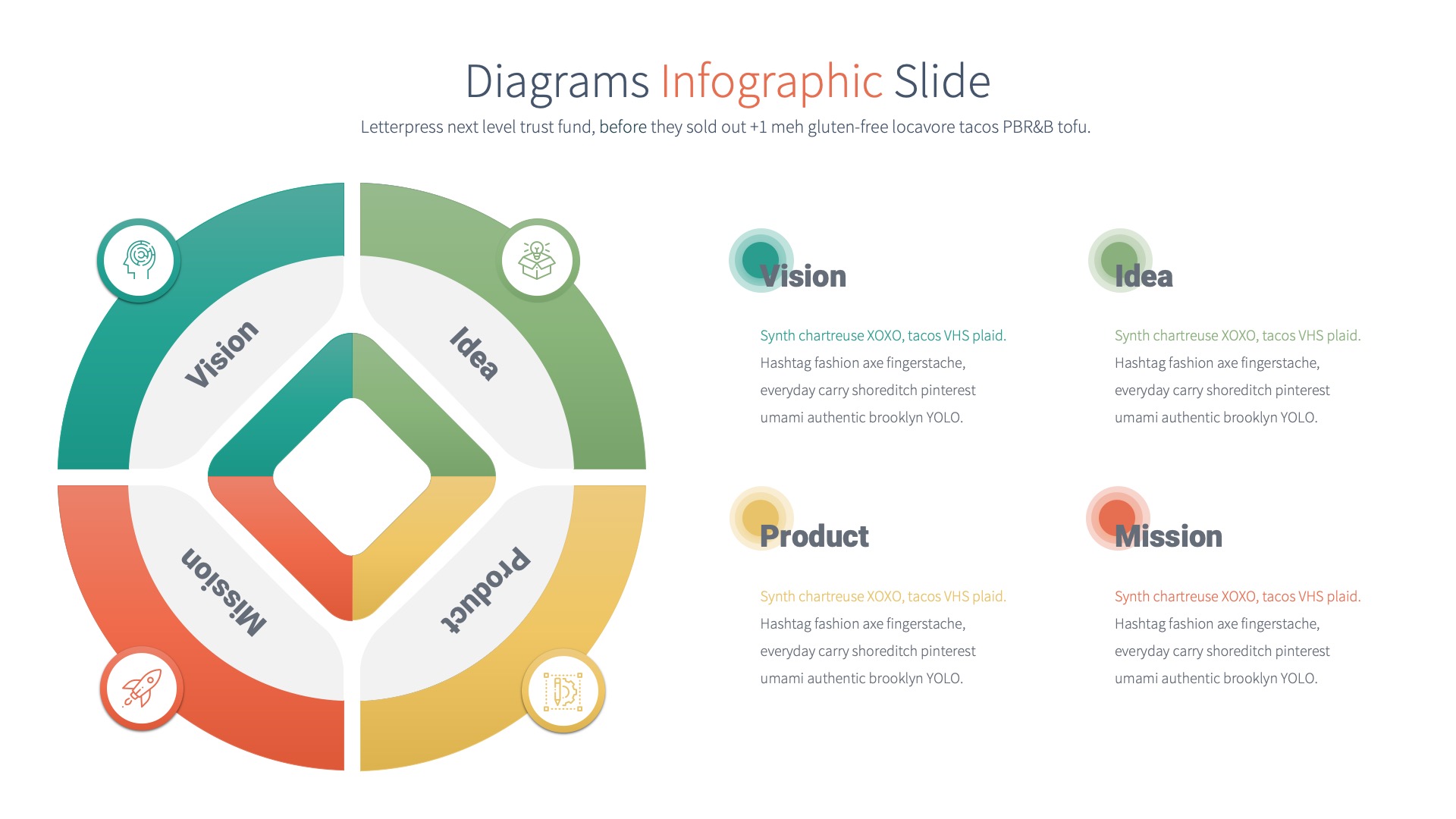 Diagrams Infographic Slide

Letterpress next level trust fund, before they sold out +1 meh gluten-free locavore tacos PBR&B tofu.

Vision

Idea

Mission

Product

Vision

Synth chartreuse XOXO, tacos VHS plaid. Hashtag fashion axe fingerstache, everyday carry shoreditch pinterest umami authentic brooklyn YOLO.

Idea

Synth chartreuse XOXO, tacos VHS plaid. Hashtag fashion axe fingerstache, everyday carry shoreditch pinterest umami authentic brooklyn YOLO.

Product

Synth chartreuse XOXO, tacos VHS plaid. Hashtag fashion axe fingerstache, everyday carry shoreditch pinterest umami authentic brooklyn YOLO.

Mission

Synth chartreuse XOXO, tacos VHS plaid. Hashtag fashion axe fingerstache, everyday carry shoreditch pinterest umami authentic brooklyn YOLO.