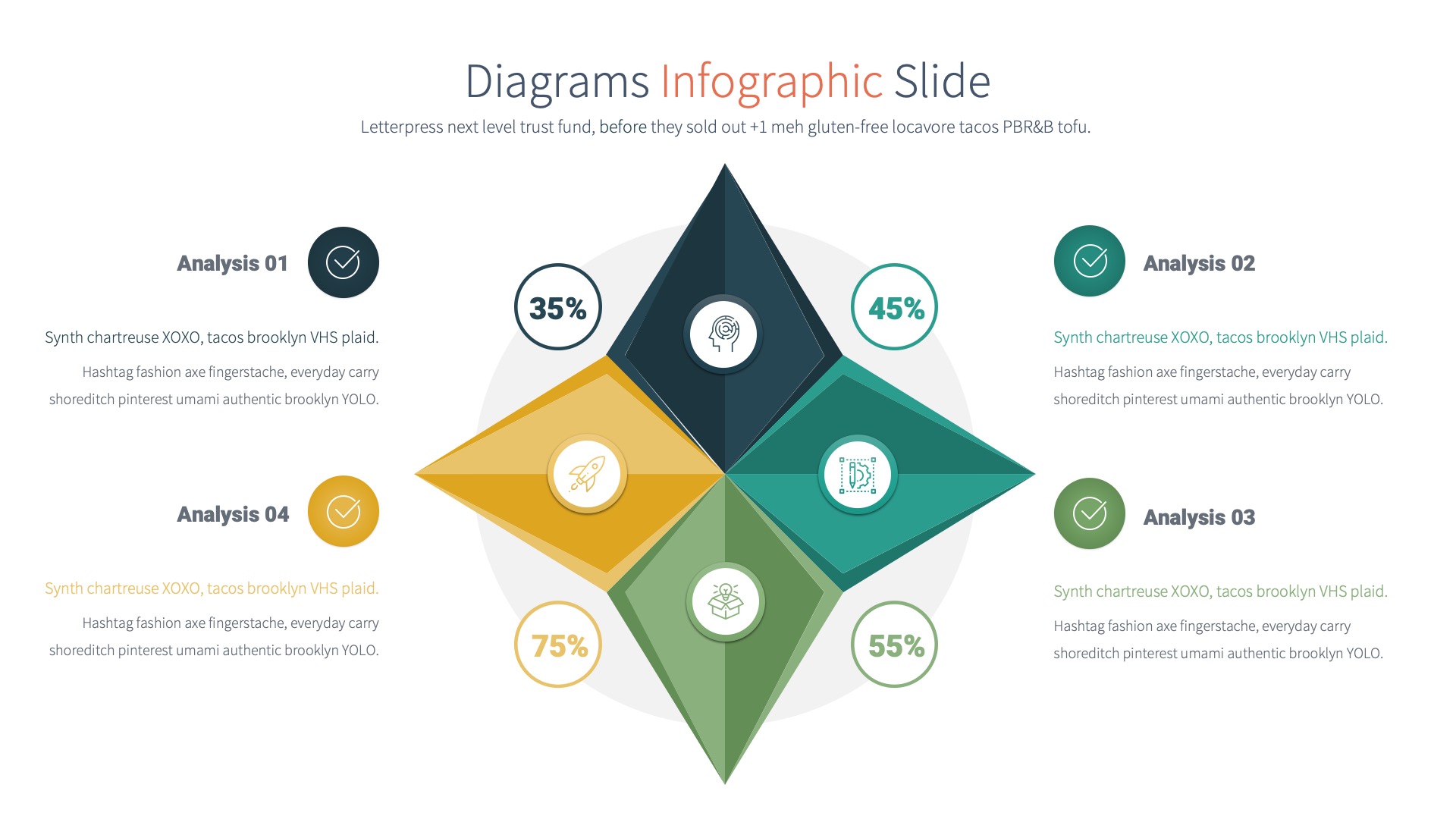 Diagrams Infographic Slide

Letterpress next level trust fund, before they sold out +1 meh gluten-free locavore tacos PBR&B tofu.

Analysis 01

Synth chartreuse XOXO, tacos brooklyn VHS plaid.

Hashtag fashion axe fingerstache, everyday carry shoreditch pinterest umami authentic brooklyn YOLO.

Analysis 04

Synth chartreuse XOXO, tacos brooklyn VHS plaid.

Hashtag fashion axe fingerstache, everyday carry shoreditch pinterest umami authentic brooklyn YOLO.

35%

45%

75%

55%

Analysis 02

Synth chartreuse XOXO, tacos brooklyn VHS plaid.

Hashtag fashion axe fingerstache, everyday carry shoreditch pinterest umami authentic brooklyn YOLO.

Analysis 03

Synth chartreuse XOXO, tacos brooklyn VHS plaid.

Hashtag fashion axe fingerstache, everyday carry shoreditch pinterest umami authentic brooklyn YOLO.