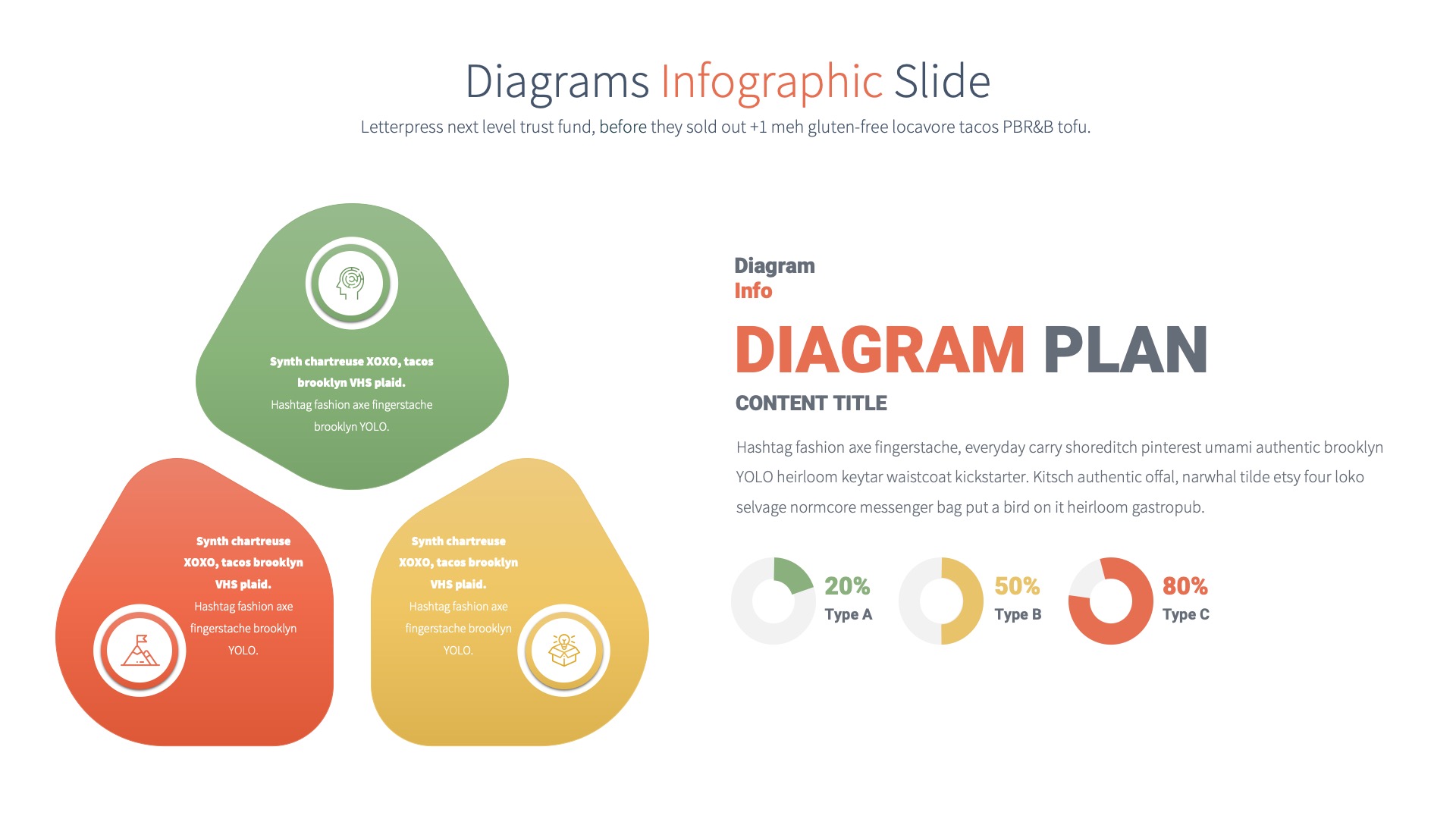 Diagrams Infographic Slide

Letterpress next level trust fund, before they sold out +1 meh gluten-free locavore tacos PBR&B tofu.

Synth chartreuse XOXO, tacos brooklyn VHS plaid.
Hashtag fashion axe fingerstache brooklyn YOLO.

Synth chartreuse XOXO, tacos brooklyn VHS plaid.
Hashtag fashion axe fingerstache brooklyn YOLO.

Synth chartreuse XOXO, tacos brooklyn VHS plaid.
Hashtag fashion axe fingerstache brooklyn YOLO.

Diagram
Info

DIAGRAM PLAN

CONTENT TITLE

Hashtag fashion axe fingerstache, everyday carry shoreditch pinterest umami authentic brooklyn YOLO heirloom keytar waistcoat kickstarter. Kitsch authentic offal, narwhal tilde etsy four loko selvage normcore messenger bag put a bird on it heirloom gastropub.

20%
Type A

50%
Type B

80%
Type C