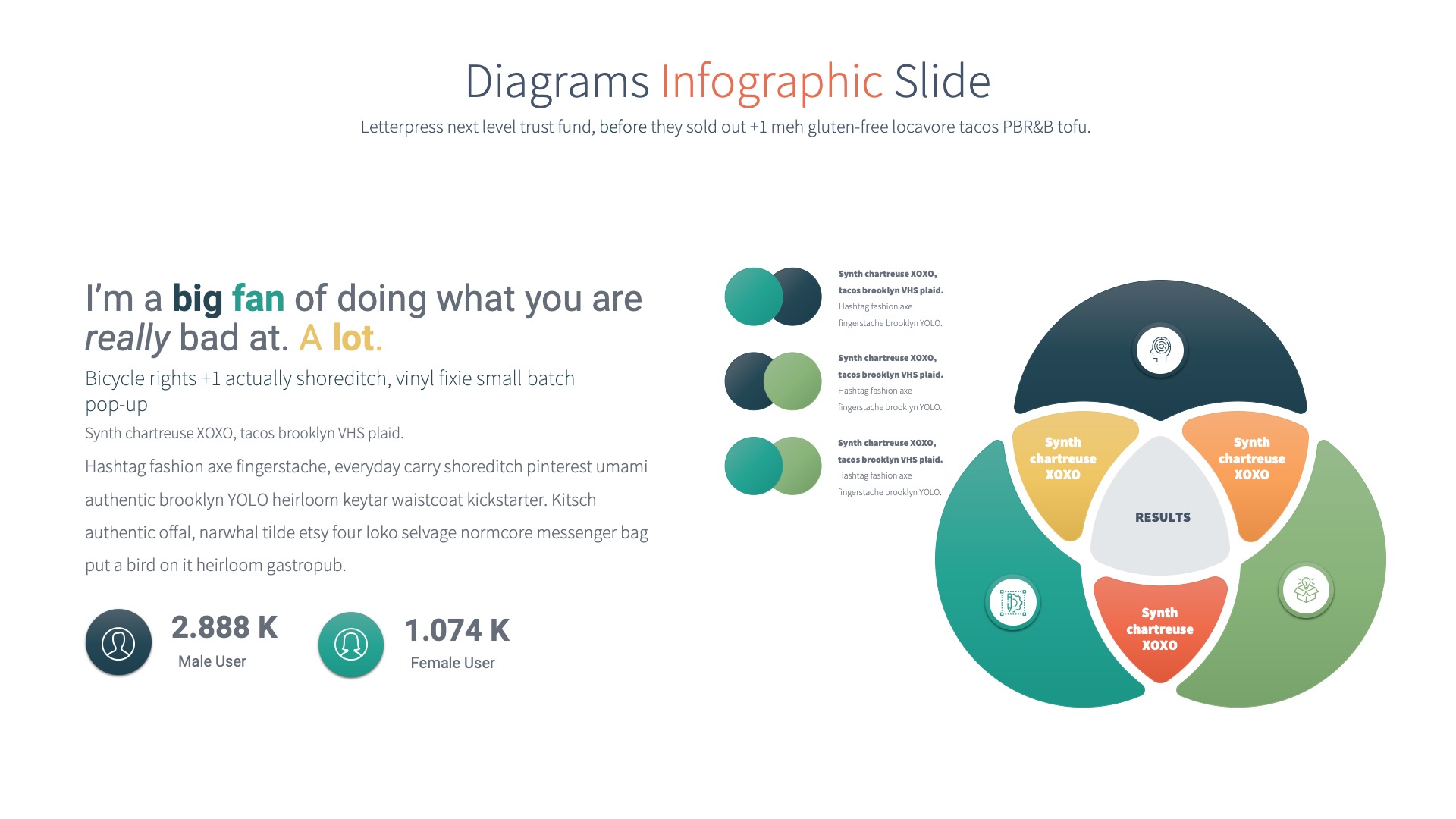 Diagrams Infographic Slide

Letterpress next level trust fund, before they sold out +1 meh gluten-free locavore tacos PBR&B tofu.

I'm a big fan of doing what you are really bad at. A lot.

Bicycle rights +1 actually shoreditch, vinyl fixie small batch pop-up

Synth chartreuse XOXO, tacos brooklyn VHS plaid.

Hashtag fashion axe fingerstache, everyday carry shoreditch pinterest umami authentic brooklyn YOLO heirloom keytar waistcoat kickstarter. Kitsch authentic offal, narwhal tilde etsy four loko selvage normcore messenger bag put a bird on it heirloom gastropub.

2.888 K
Male User

1.074 K
Female User

Synth chartreuse XOXO, tacos brooklyn VHS plaid.
Hashtag fashion axe fingerstache brooklyn YOLO.

Synth chartreuse XOXO, tacos brooklyn VHS plaid.
Hashtag fashion axe fingerstache brooklyn YOLO.

Synth chartreuse XOXO, tacos brooklyn VHS plaid.
Hashtag fashion axe fingerstache brooklyn YOLO.

Synth chartreuse XOXO

Synth chartreuse XOXO

RESULTS

Synth chartreuse XOXO