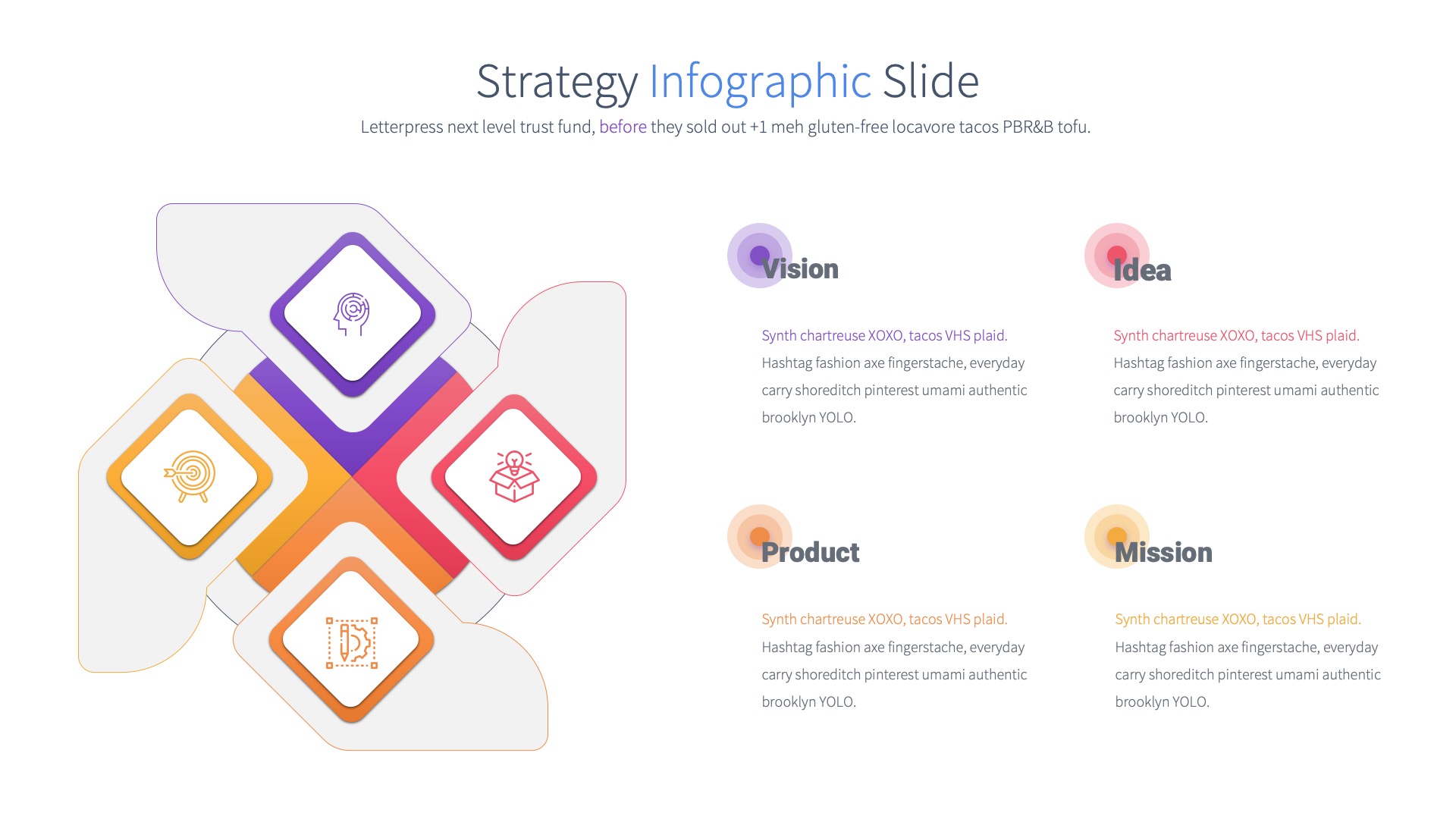 Strategy Infographic Slide

Letterpress next level trust fund, before they sold out +1 meh gluten-free locavore tacos PBR&B tofu.

Vision

Synth chartreuse XOXO, tacos VHS plaid. Hashtag fashion axe fingerstache, everyday carry shoreditch pinterest umami authentic brooklyn YOLO.

Idea

Synth chartreuse XOXO, tacos VHS plaid. Hashtag fashion axe fingerstache, everyday carry shoreditch pinterest umami authentic brooklyn YOLO.

Product

Synth chartreuse XOXO, tacos VHS plaid. Hashtag fashion axe fingerstache, everyday carry shoreditch pinterest umami authentic brooklyn YOLO.

Mission

Synth chartreuse XOXO, tacos VHS plaid. Hashtag fashion axe fingerstache, everyday carry shoreditch pinterest umami authentic brooklyn YOLO.