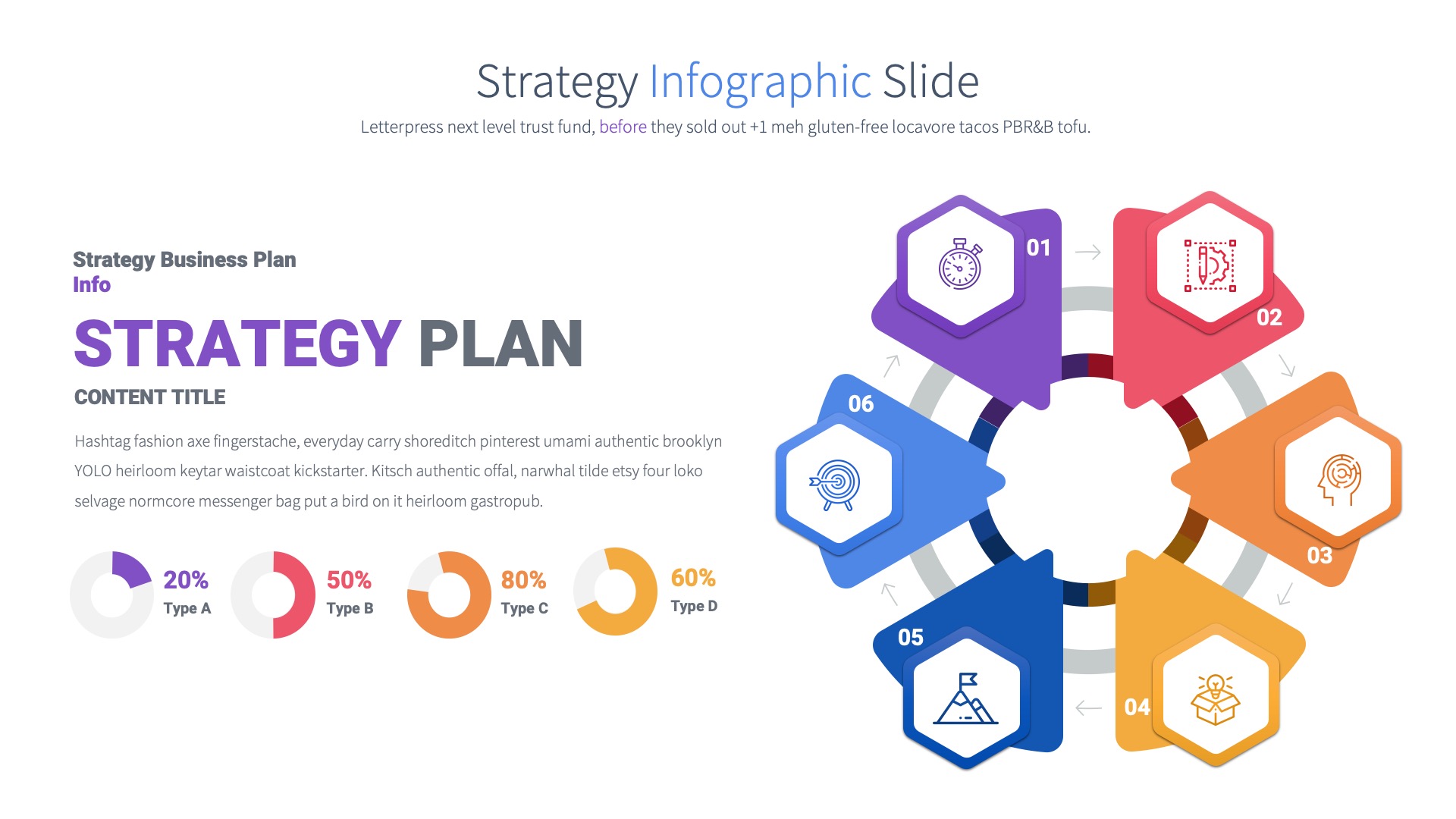 Strategy Infographic Slide

Letterpress next level trust fund, before they sold out +1 meh gluten-free locavore tacos PBR&B tofu.

Strategy Business Plan
Info

STRATEGY PLAN

CONTENT TITLE

Hashtag fashion axe fingerstache, everyday carry shoreditch pinterest umami authentic brooklyn YOLO heirloom keytar waistcoat kickstarter. Kitsch authentic offal, narwhal tilde etsy four loko selvage normcore messenger bag put a bird on it heirloom gastropub.

20%
Type A

50%
Type B

80%
Type C

60%
Type D

01

02

03

04

05

06